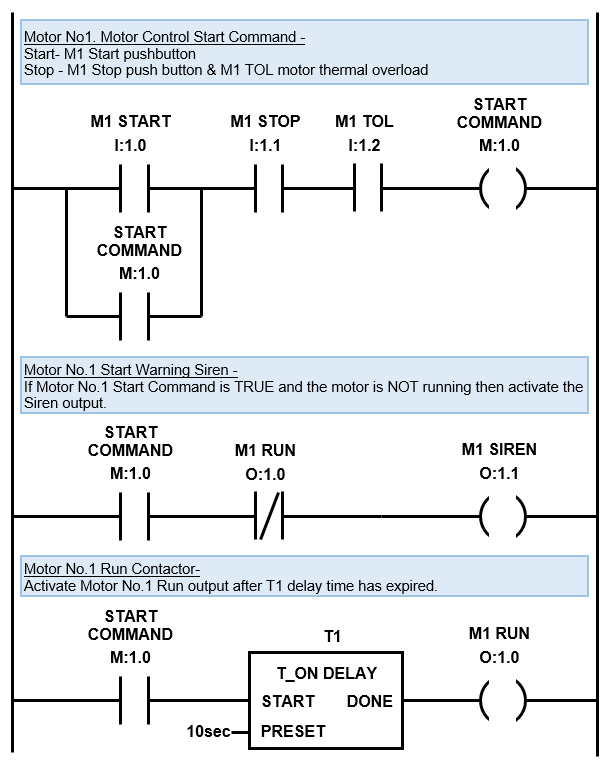 Motor No1. Motor Control Start Command -
Start- M1 Start pushbutton
Stop - M1 Stop push button & M1 TOL motor thermal overload

M1 START
I:1.0

M1 STOP
I:1.1

M1 TOL
I:1.2

START
COMMAND
M:1.0

START
COMMAND
M:1.0

Motor No.1 Start Warning Siren -
If Motor No.1 Start Command is TRUE and the motor is NOT running then activate the Siren output.

START
COMMAND
M:1.0

M1 RUN
O:1.0

M1 SIREN
O:1.1

Motor No.1 Run Contactor-
Activate Motor No.1 Run output after T1 delay time has expired.

START
COMMAND
M:1.0

T1

T_ON DELAY
START
DONE
10sec
PRESET

M1 RUN
O:1.0