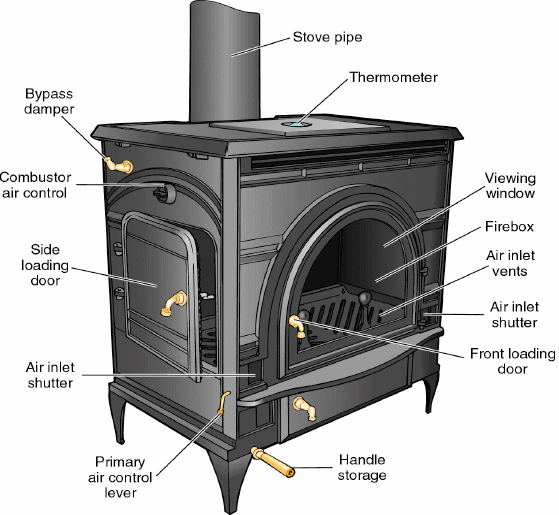 Stove pipe

Thermometer

Bypass damper

Combustor air control

Viewing window

Firebox

Air inlet vents

Side loading door

Air inlet shutter

Front loading door

Air inlet shutter

Primary air control lever

Handle storage