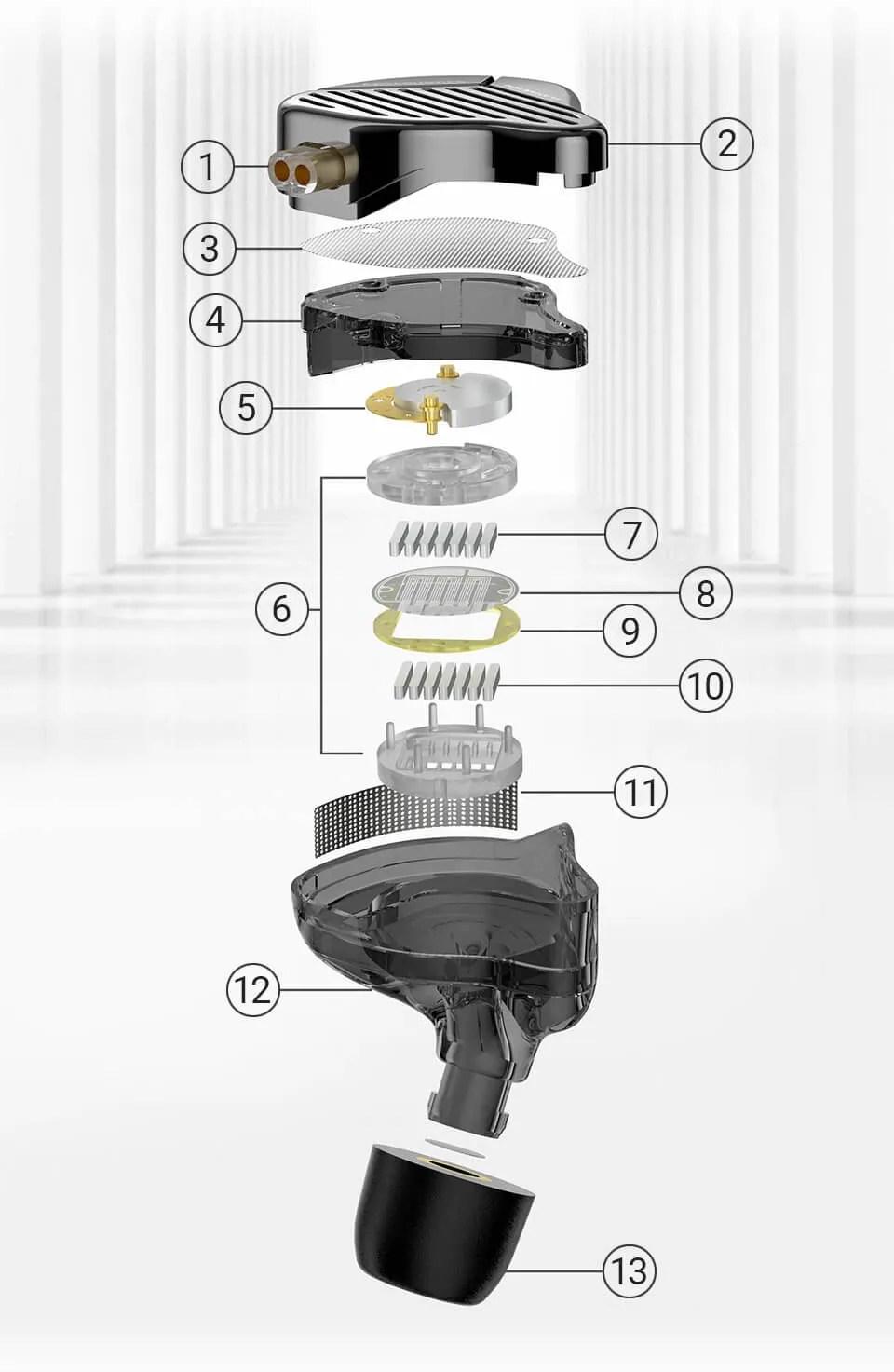 1
2
3
4
5
6
7
8
9
10
11
12
13