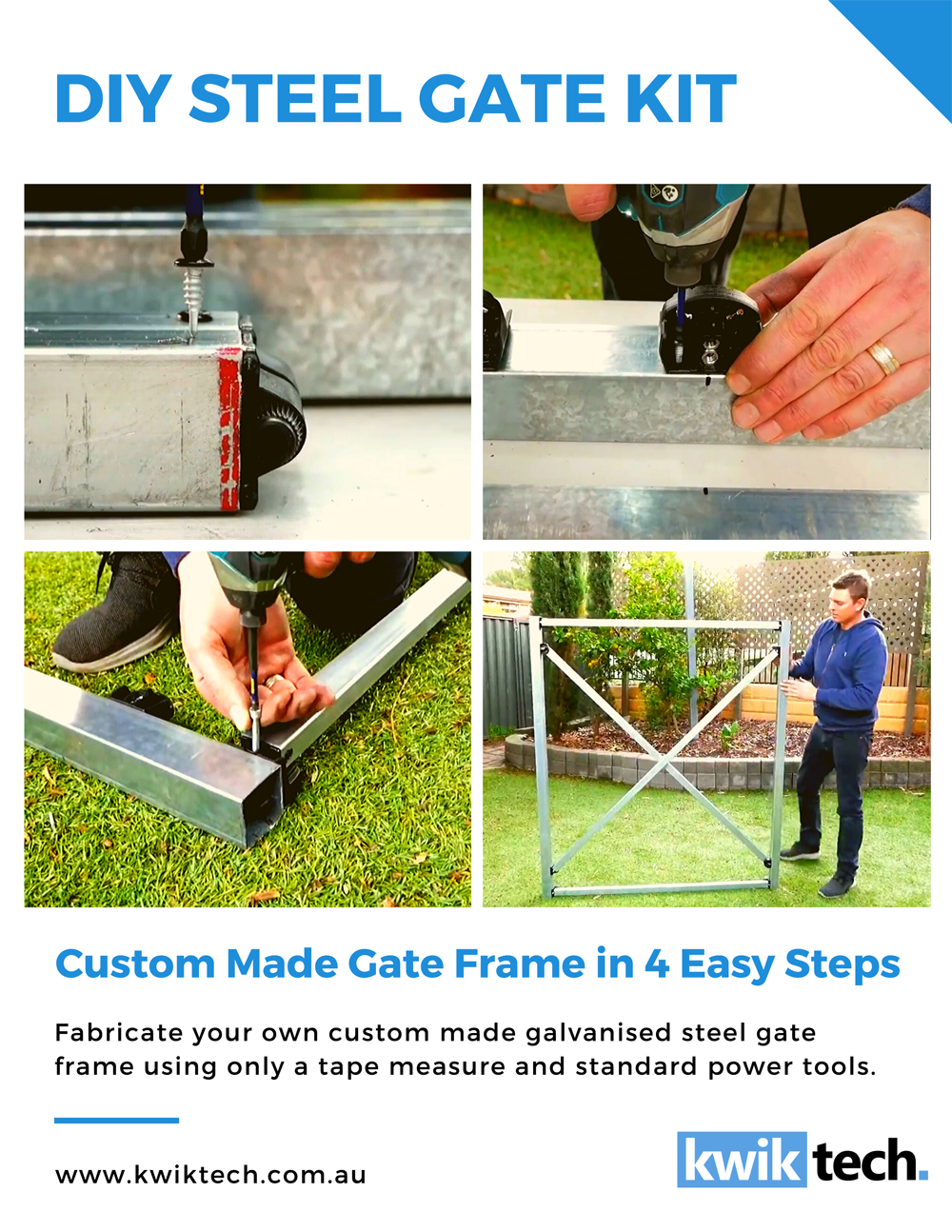 DIY STEEL GATE KIT

Custom Made Gate Frame in 4 Easy Steps

Fabricate your own custom made galvanised steel gate frame using only a tape measure and standard power tools.

www.kwiktech.com.au

kwik tech.