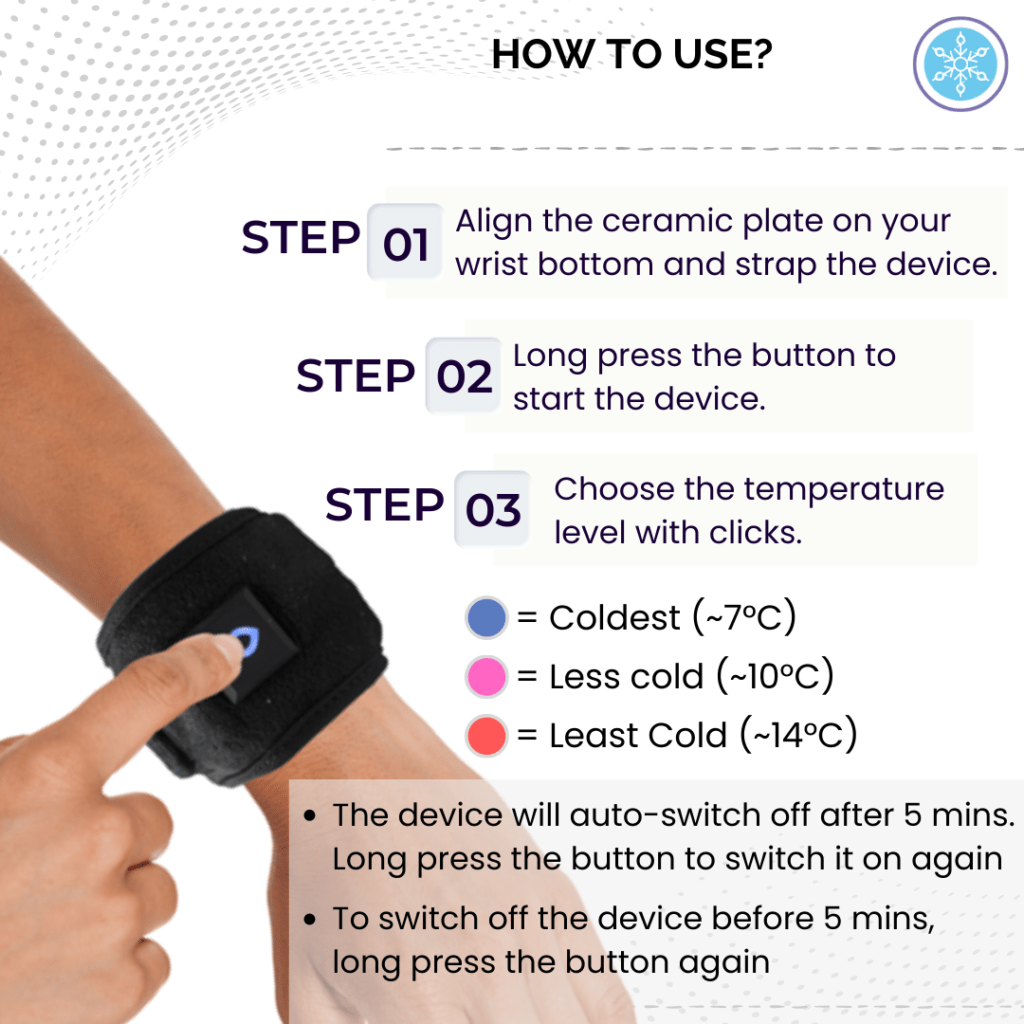 HOW TO USE?

STEP 01 Align the ceramic plate on your wrist bottom and strap the device.

STEP 02 Long press the button to start the device.

STEP 03 Choose the temperature level with clicks.

= Coldest (~7ºC)
= Less cold (~10ºC)
= Least Cold (~14ºC)

• The device will auto-switch off after 5 mins. Long press the button to switch it on again
• To switch off the device before 5 mins, long press the button again