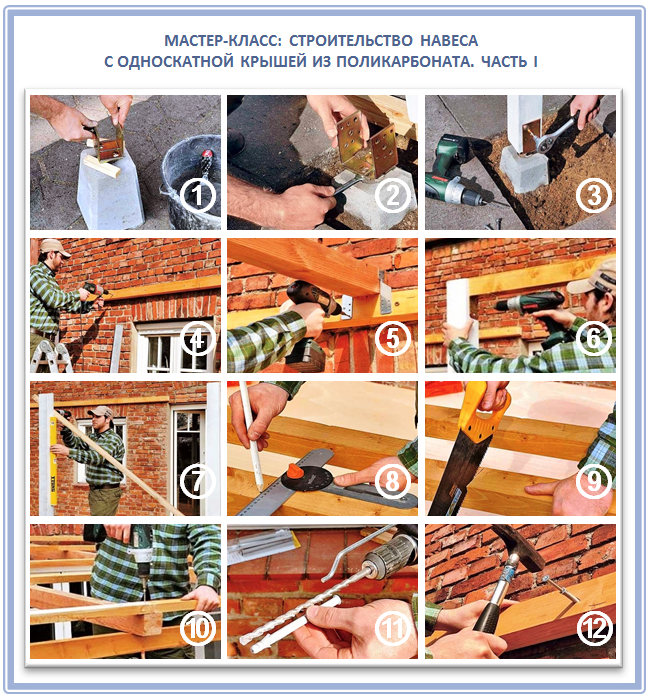 МАСТЕР-КЛАСС: СТРОИТЕЛЬСТВО НАВЕСА С ОДНОСКАТНОЙ КРЫШЕЙ ИЗ ПОЛИКАРБОНАТА. ЧАСТЬ I

1
2
3
4
5
6
7
8
9
10
11
12