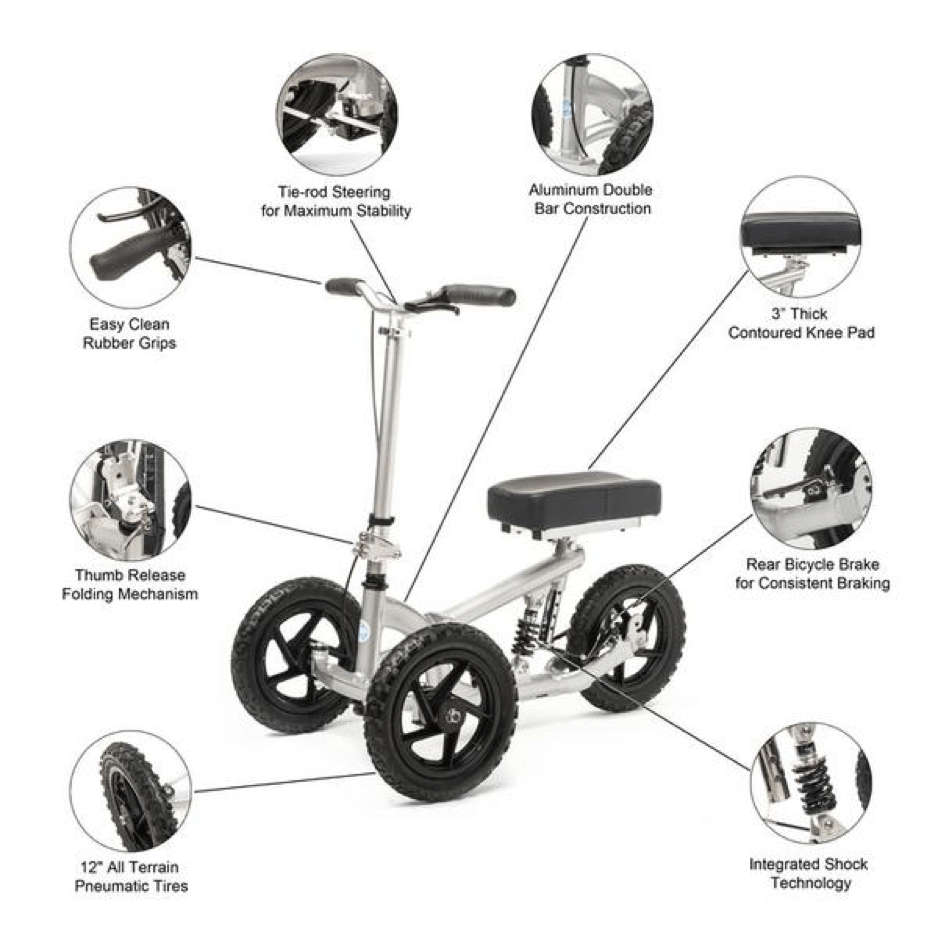 Tie-rod Steering for Maximum Stability

Aluminum Double Bar Construction

Easy Clean Rubber Grips

3" Thick Contoured Knee Pad

Thumb Release Folding Mechanism

Rear Bicycle Brake for Consistent Braking

12" All Terrain Pneumatic Tires

Integrated Shock Technology