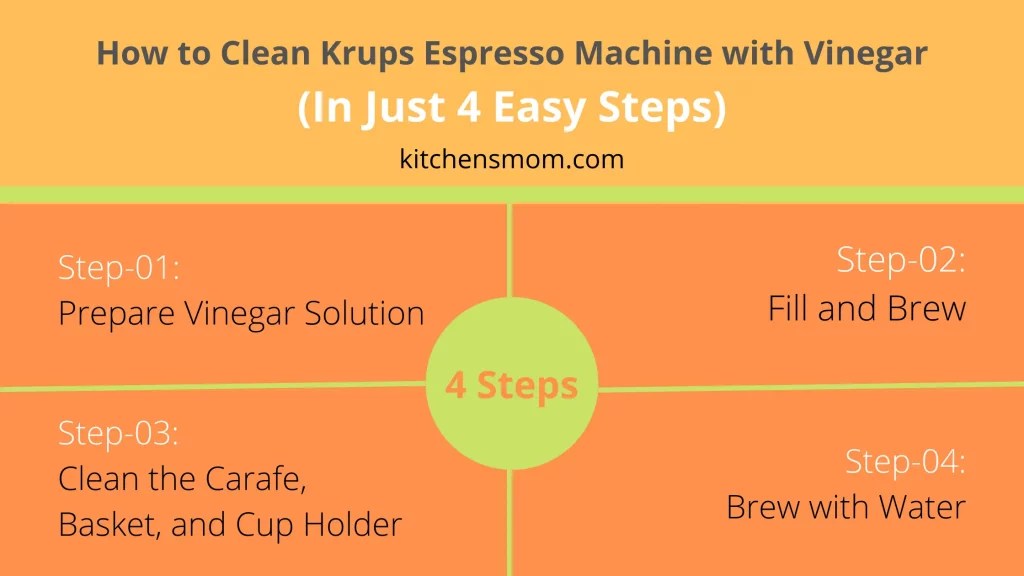 How to Clean Krups Espresso Machine with Vinegar
(In Just 4 Easy Steps)
kitchensmom.com

Step-01:
Prepare Vinegar Solution

Step-02:
Fill and Brew

4 Steps

Step-03:
Clean the Carafe, Basket, and Cup Holder

Step-04:
Brew with Water