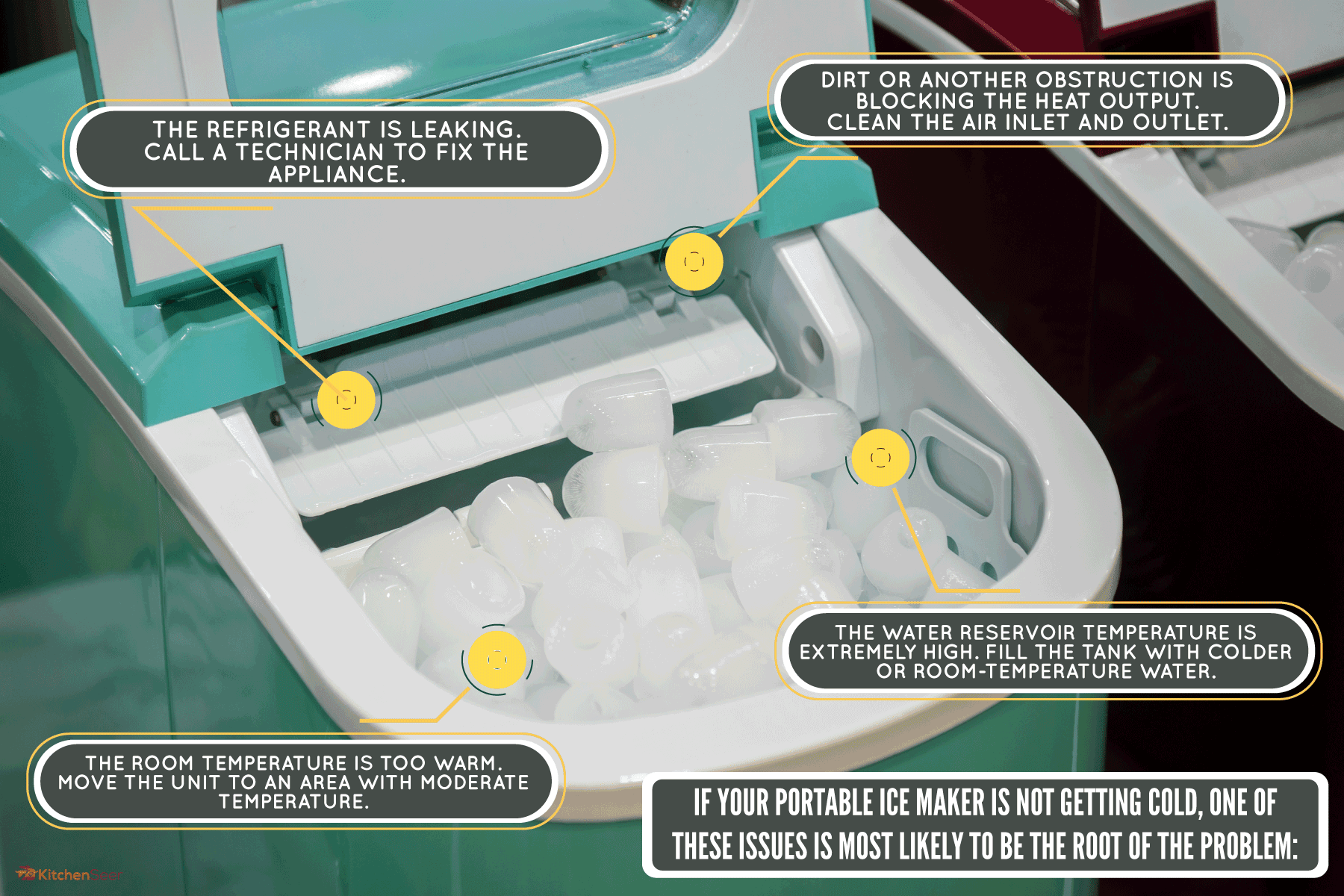 THE REFRIGERANT IS LEAKING. CALL A TECHNICIAN TO FIX THE APPLIANCE.

DIRT OR ANOTHER OBSTRUCTION IS BLOCKING THE HEAT OUTPUT. CLEAN THE AIR INLET AND OUTLET.

THE WATER RESERVOIR TEMPERATURE IS EXTREMELY HIGH. FILL THE TANK WITH COLDER OR ROOM-TEMPERATURE WATER.

THE ROOM TEMPERATURE IS TOO WARM. MOVE THE UNIT TO AN AREA WITH MODERATE TEMPERATURE.

IF YOUR PORTABLE ICE MAKER IS NOT GETTING COLD, ONE OF THESE ISSUES IS MOST LIKELY TO BE THE ROOT OF THE PROBLEM:

KitchenSeer