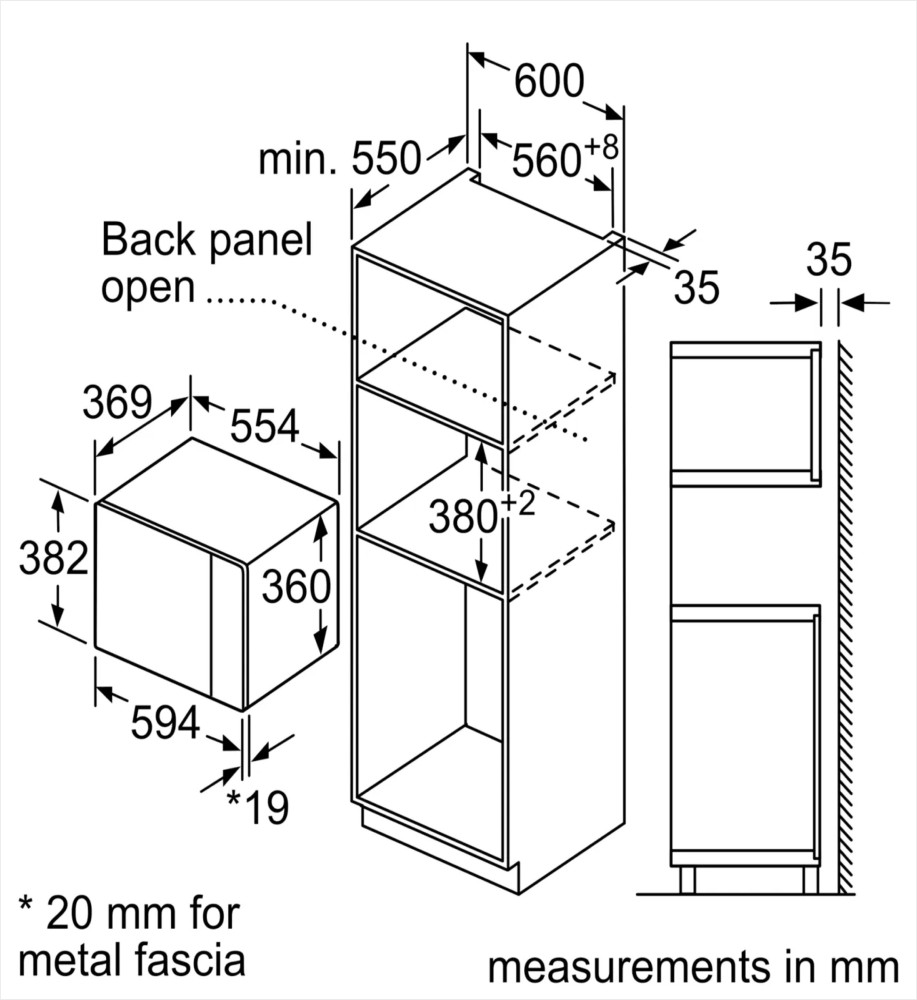 600
min. 550
$560^{+8}$
Back panel open
35
35
369
554
382
360
$380^{+2}$
594
*19
* 20 mm for metal fascia
measurements in mm