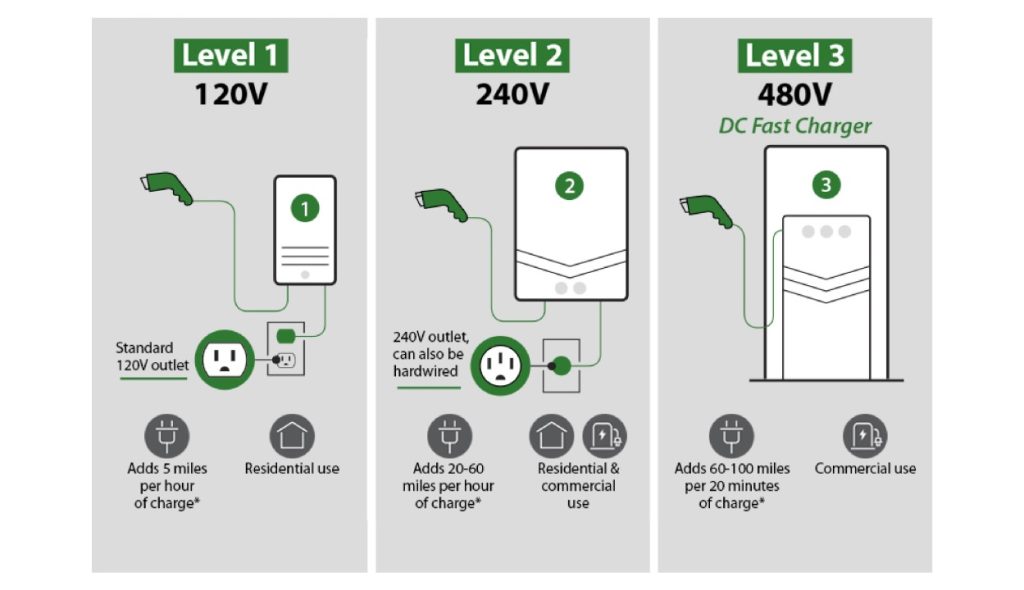 Level 1
120V

1

Standard 120V outlet

Adds 5 miles per hour of charge*

Residential use

Level 2
240V

2

240V outlet, can also be hardwired

Adds 20-60 miles per hour of charge*

Residential & commercial use

Level 3
480V
DC Fast Charger

3

Adds 60-100 miles per 20 minutes of charge*

Commercial use