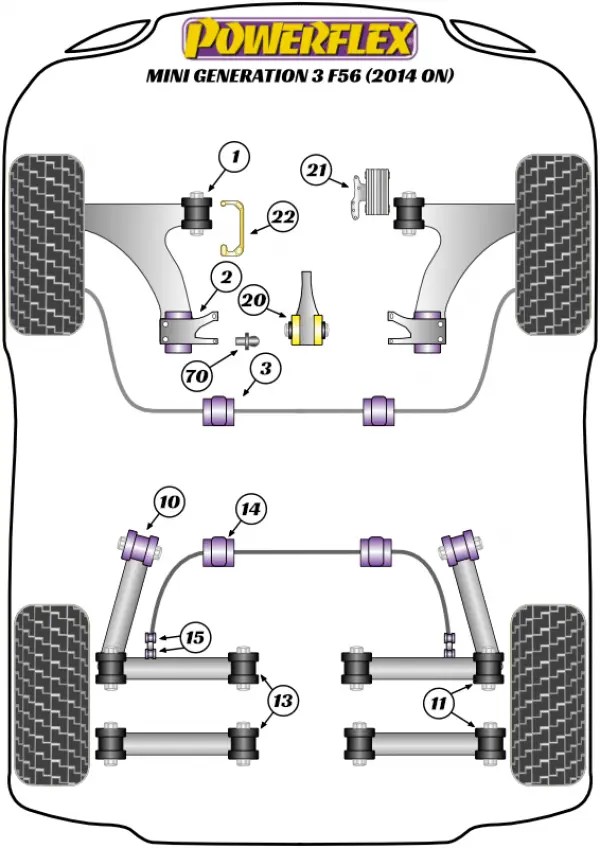 POWERFLEX
MINI GENERATION 3 F56 (2014 ON)

1
21
22
2
20
70
3
10
14
15
13
11