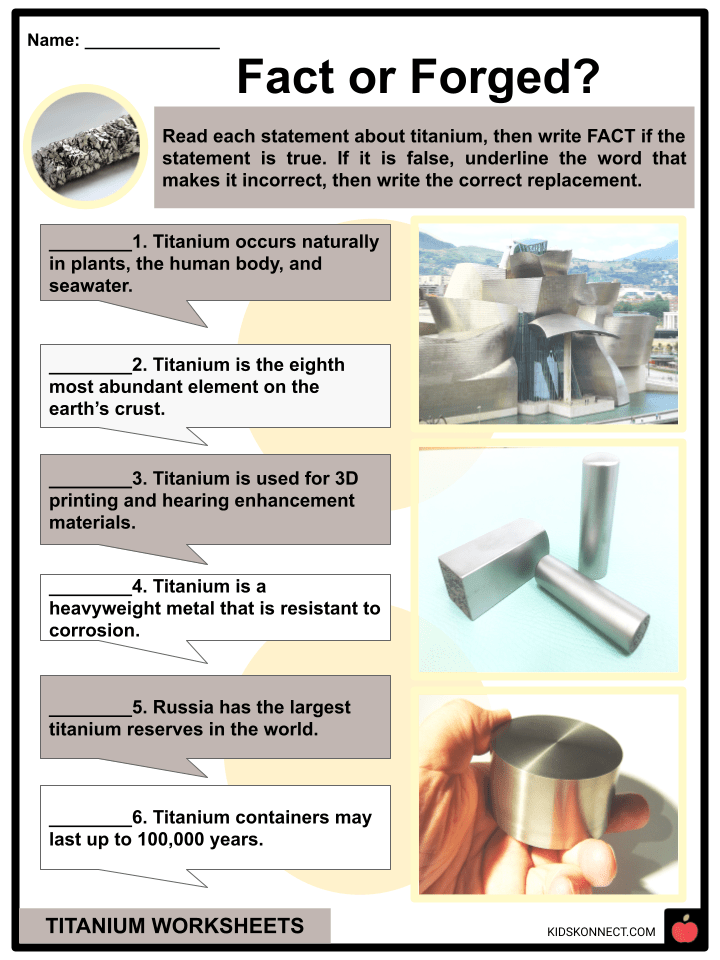 Name: ______________

Fact or Forged?

Read each statement about titanium, then write FACT if the statement is true. If it is false, underline the word that makes it incorrect, then write the correct replacement.

________1. Titanium occurs naturally in plants, the human body, and seawater.

________2. Titanium is the eighth most abundant element on the earth's crust.

________3. Titanium is used for 3D printing and hearing enhancement materials.

________4. Titanium is a heavyweight metal that is resistant to corrosion.

________5. Russia has the largest titanium reserves in the world.

________6. Titanium containers may last up to 100,000 years.

TITANIUM WORKSHEETS

KIDSKONNECT.COM