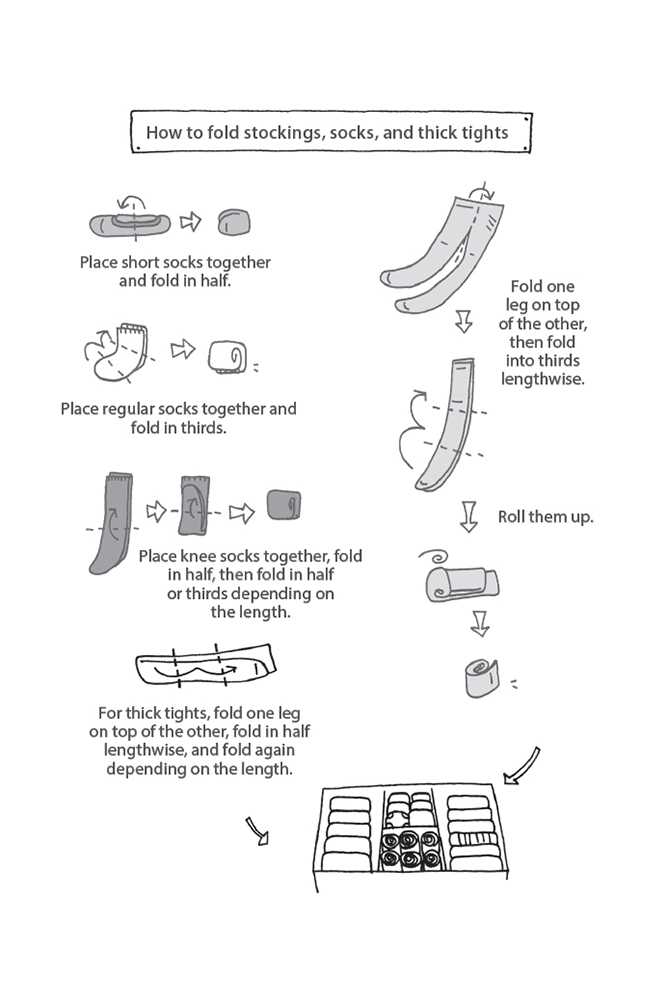 How to fold stockings, socks, and thick tights

Place short socks together and fold in half.

Place regular socks together and fold in thirds.

Place knee socks together, fold in half, then fold in half or thirds depending on the length.

For thick tights, fold one leg on top of the other, fold in half lengthwise, and fold again depending on the length.

Fold one leg on top of the other, then fold into thirds lengthwise.

Roll them up.