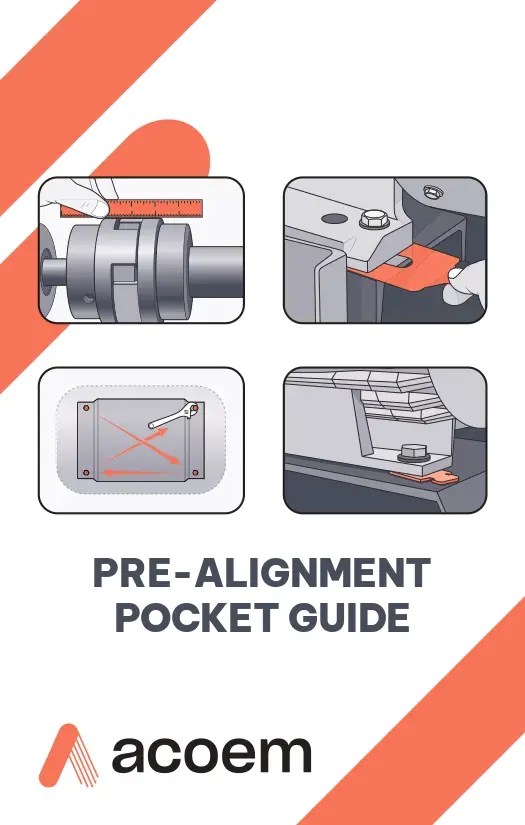 PRE-ALIGNMENT POCKET GUIDE

acoem