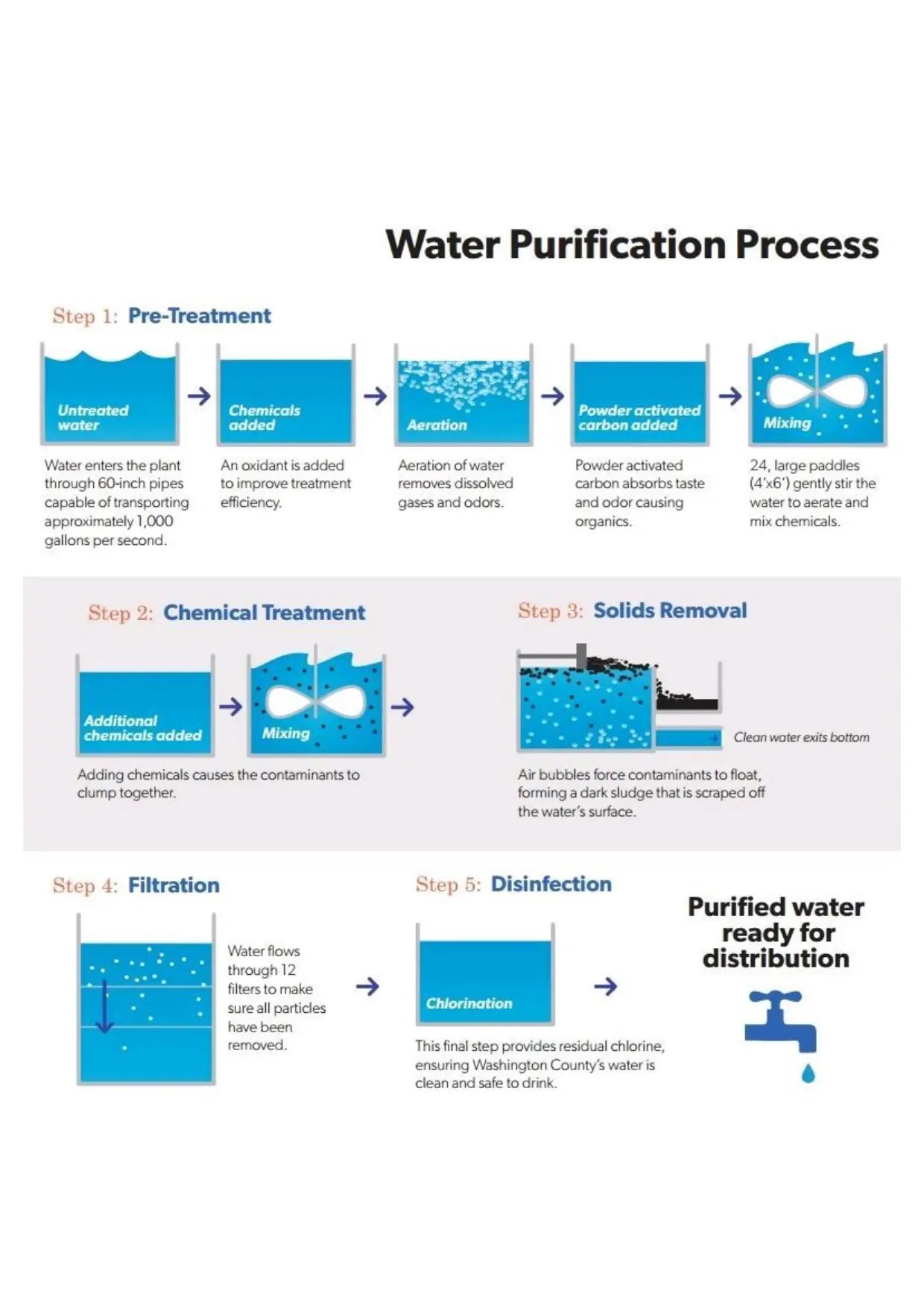 Water Purification Process

Step 1: Pre-Treatment

Untreated water

Water enters the plant through 60-inch pipes capable of transporting approximately 1,000 gallons per second.

Chemicals added

An oxidant is added to improve treatment efficiency.

Aeration

Aeration of water removes dissolved gases and odors.

Powder activated carbon added

Powder activated carbon absorbs taste and odor causing organics.

Mixing

24, large paddles (4'x6') gently stir the water to aerate and mix chemicals.

Step 2: Chemical Treatment

Additional chemicals added

Mixing

Adding chemicals causes the contaminants to clump together.

Step 3: Solids Removal

Clean water exits bottom

Air bubbles force contaminants to float, forming a dark sludge that is scraped off the water's surface.

Step 4: Filtration

Water flows through 12 filters to make sure all particles have been removed.

Step 5: Disinfection

Chlorination

This final step provides residual chlorine, ensuring Washington County's water is clean and safe to drink.

Purified water ready for distribution