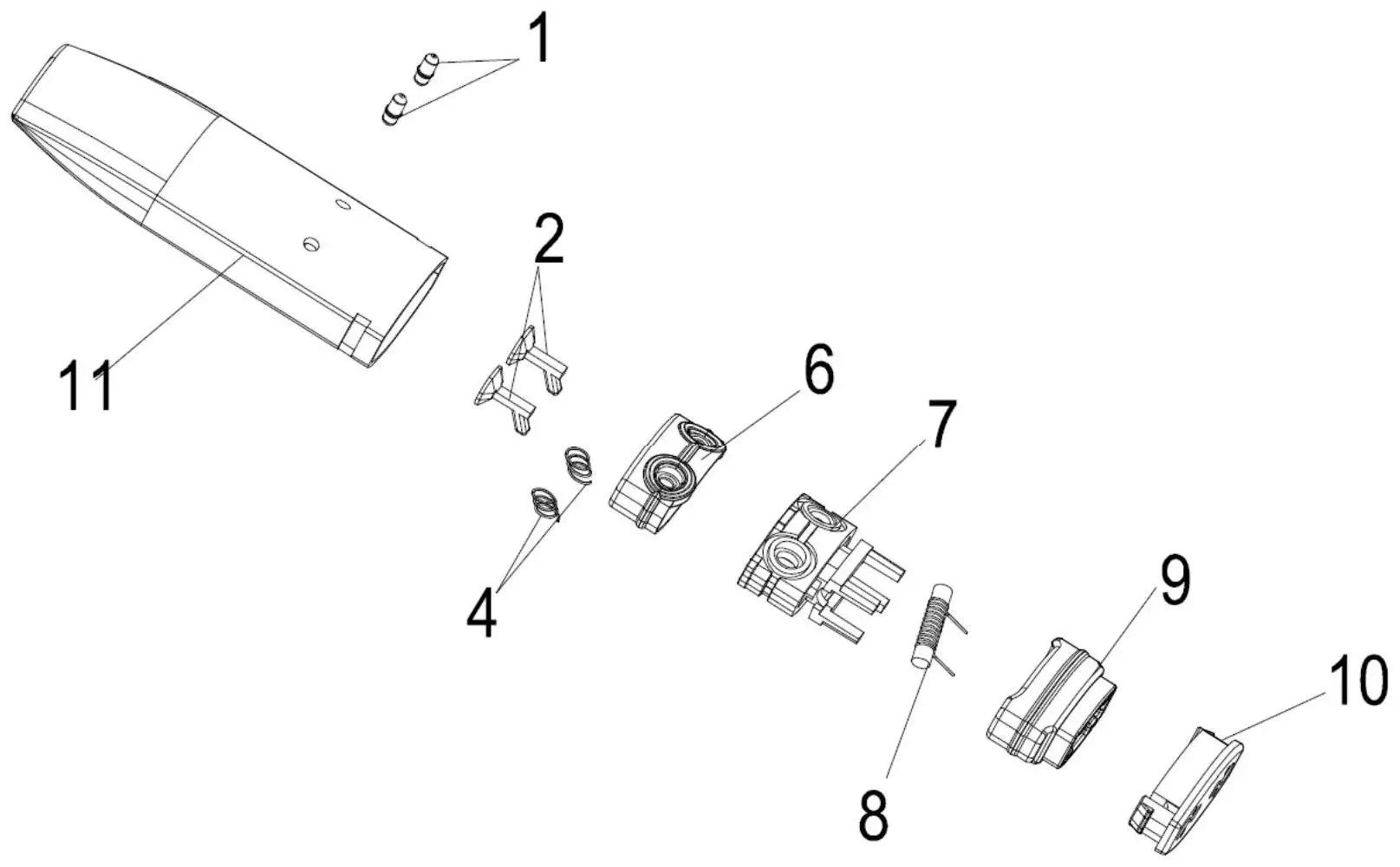 1
2
11
6
7
4
9
10
8