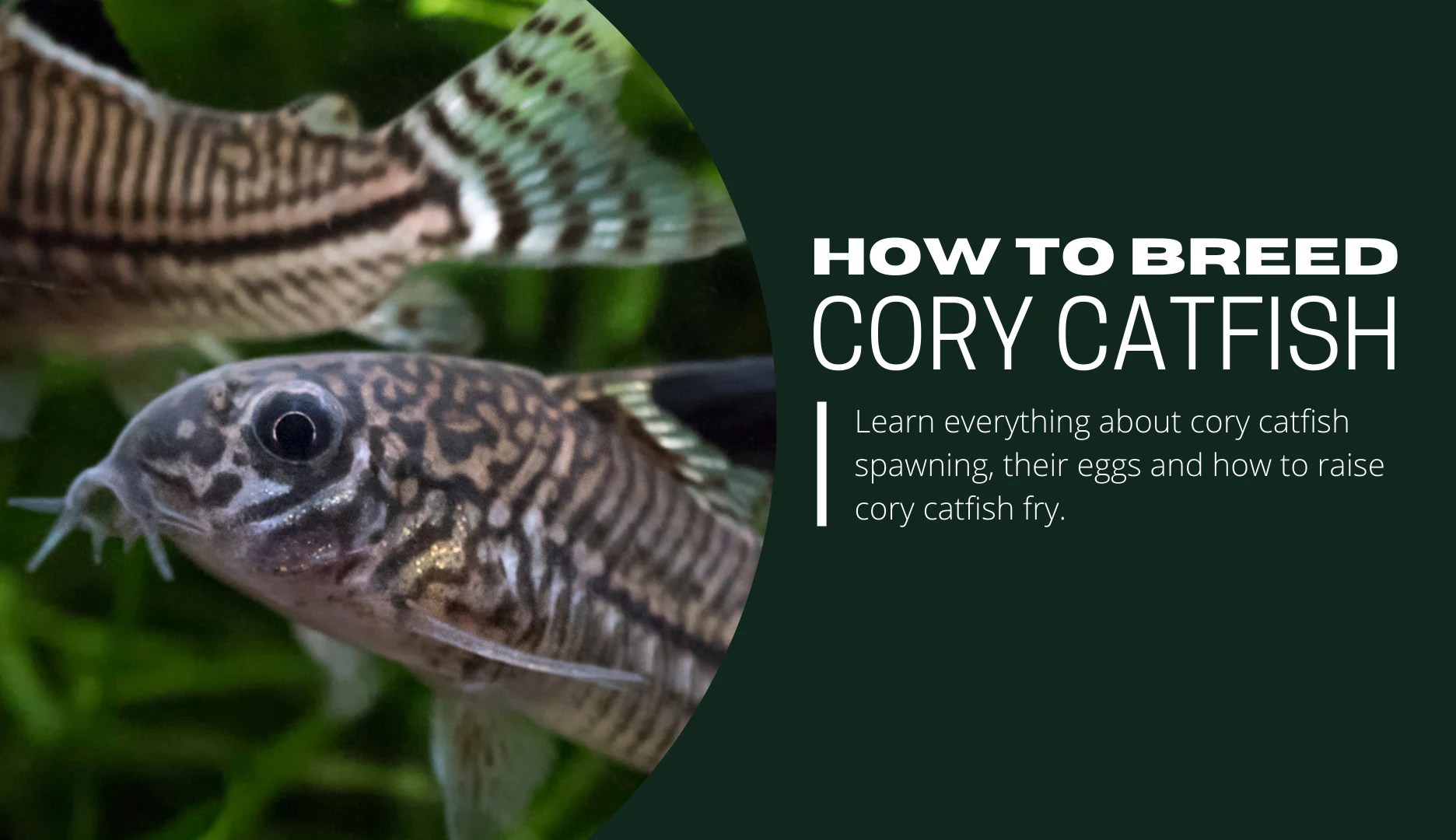 HOW TO BREED
CORY CATFISH

Learn everything about cory catfish spawning, their eggs and how to raise cory catfish fry.