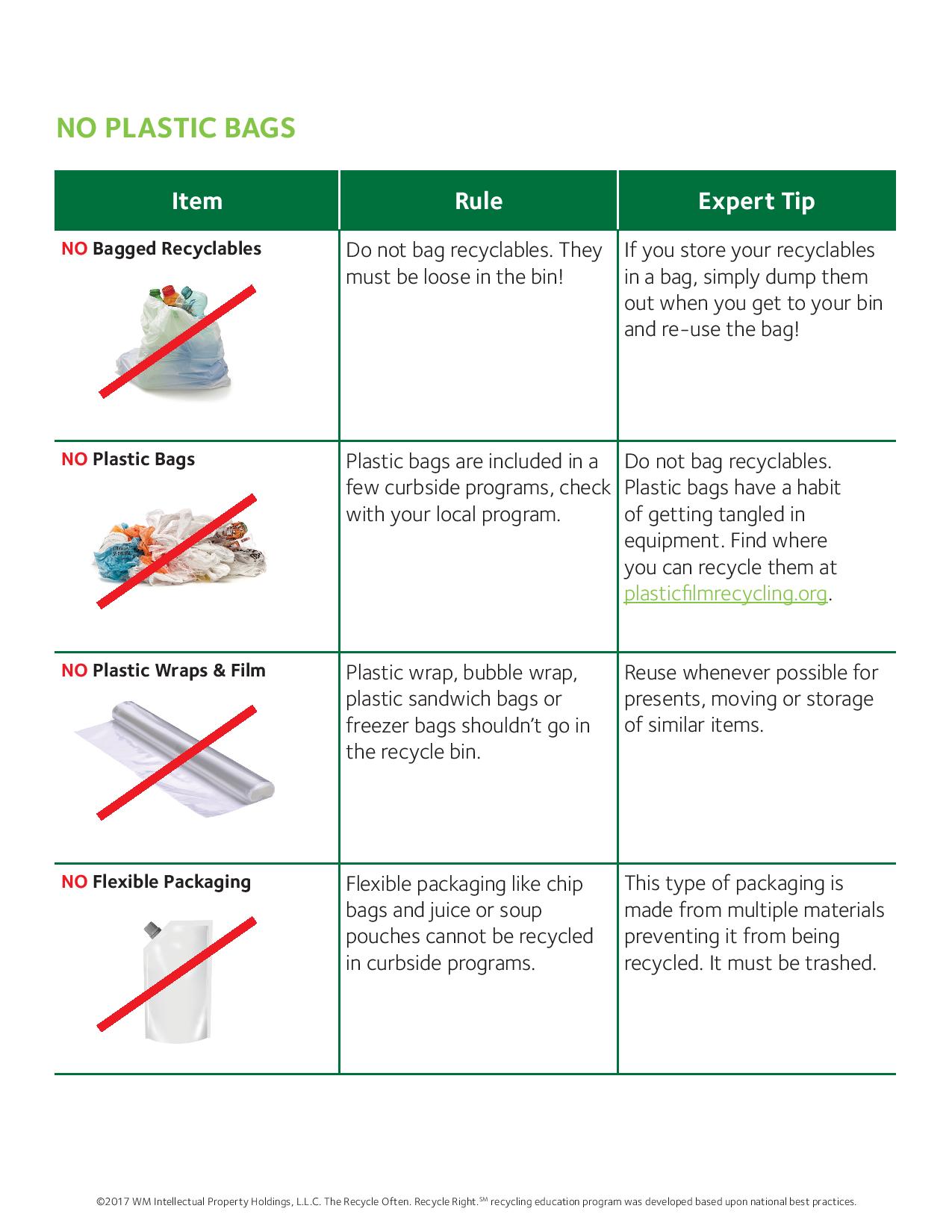 NO PLASTIC BAGS

| Item | Rule | Expert Tip |
|---|---|---|
| NO Bagged Recyclables | Do not bag recyclables. They must be loose in the bin! | If you store your recyclables in a bag, simply dump them out when you get to your bin and re-use the bag! |
| NO Plastic Bags | Plastic bags are included in a few curbside programs, check with your local program. | Do not bag recyclables. Plastic bags have a habit of getting tangled in equipment. Find where you can recycle them at plasticfilmrecycling.org. |
| NO Plastic Wraps & Film | Plastic wrap, bubble wrap, plastic sandwich bags or freezer bags shouldn't go in the recycle bin. | Reuse whenever possible for presents, moving or storage of similar items. |
| NO Flexible Packaging | Flexible packaging like chip bags and juice or soup pouches cannot be recycled in curbside programs. | This type of packaging is made from multiple materials preventing it from being recycled. It must be trashed. |

©2017 WM Intellectual Property Holdings, L.L.C. The Recycle Often. Recycle Right.$^{SM}$ recycling education program was developed based upon national best practices.