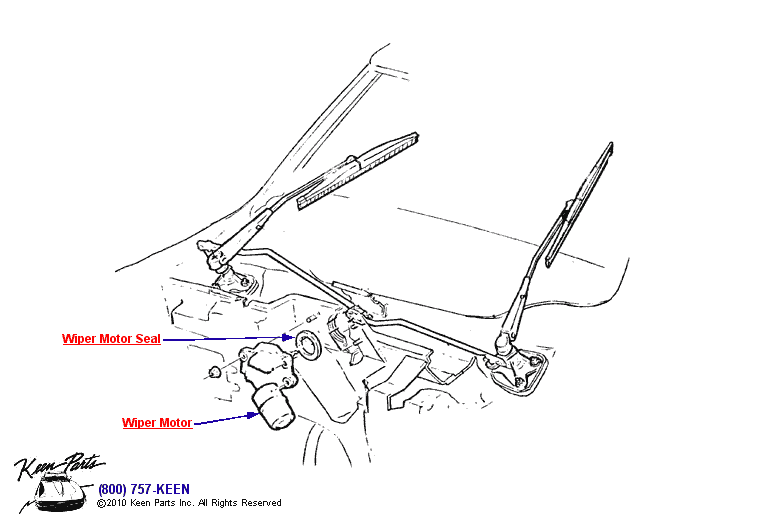 Wiper Motor Seal

Wiper Motor

Keen Parts

(800) 757-KEEN
©2010 Keen Parts Inc. All Rights Reserved