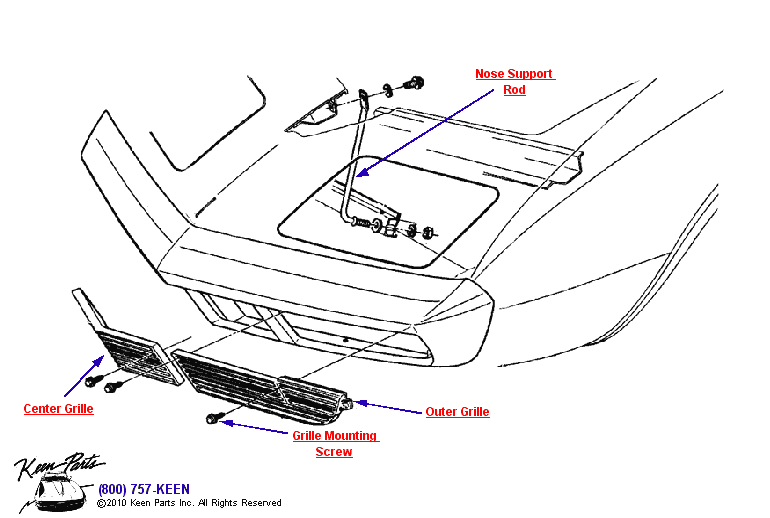 Nose Support Rod

Center Grille

Outer Grille

Grille Mounting Screw

Keen Parts

(800) 757-KEEN
©2010 Keen Parts Inc. All Rights Reserved