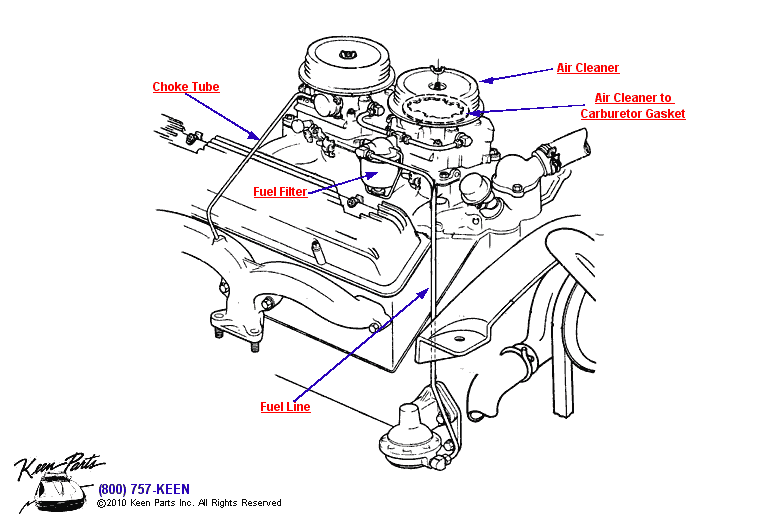 Choke Tube

Air Cleaner

Air Cleaner to Carburetor Gasket

Fuel Filter

Fuel Line

Keen Parts

(800) 757-KEEN

©2010 Keen Parts Inc. All Rights Reserved