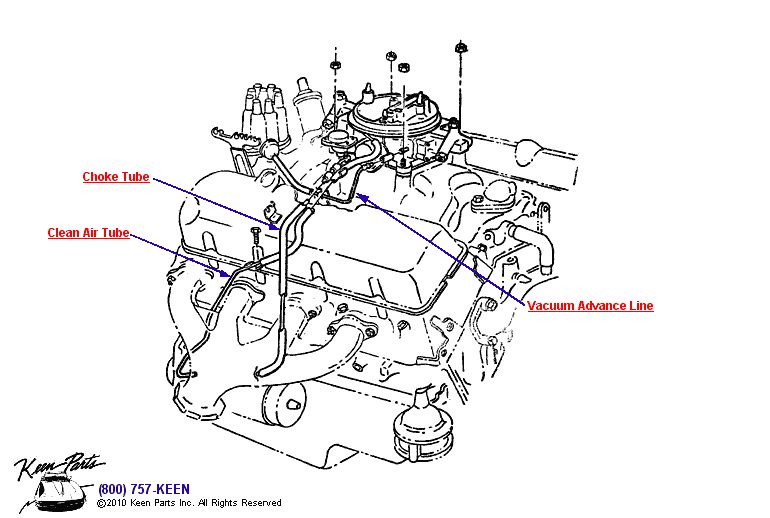 Choke Tube

Clean Air Tube

Vacuum Advance Line

Keen Parts

(800) 757-KEEN
©2010 Keen Parts Inc. All Rights Reserved