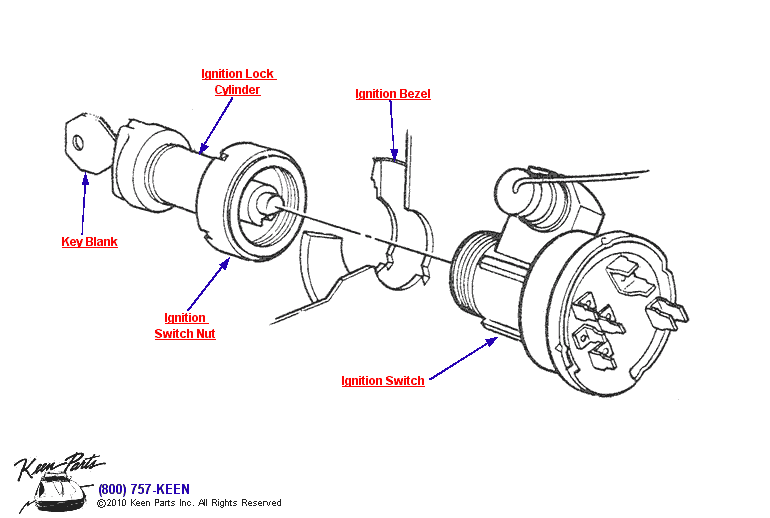 Ignition Lock Cylinder

Ignition Bezel

Key Blank

Ignition Switch Nut

Ignition Switch

Keen Parts

(800) 757-KEEN
©2010 Keen Parts Inc. All Rights Reserved