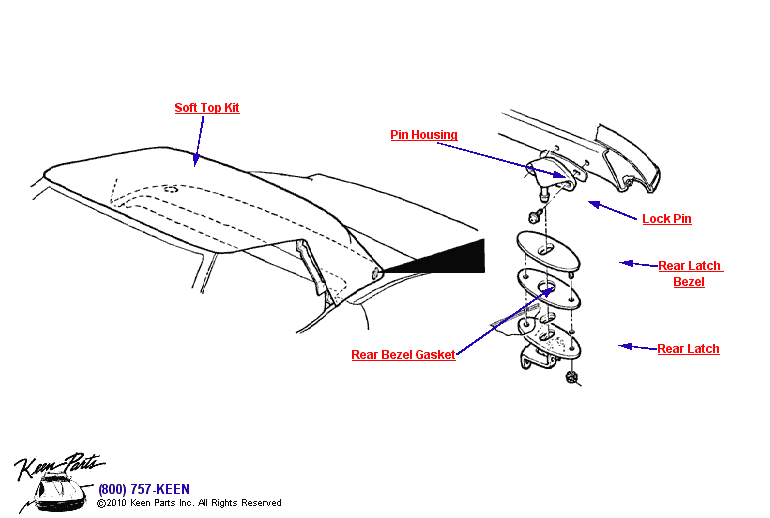 Soft Top Kit

Pin Housing

Lock Pin

Rear Latch Bezel

Rear Bezel Gasket

Rear Latch

Keen Parts

(800) 757-KEEN

©2010 Keen Parts Inc. All Rights Reserved