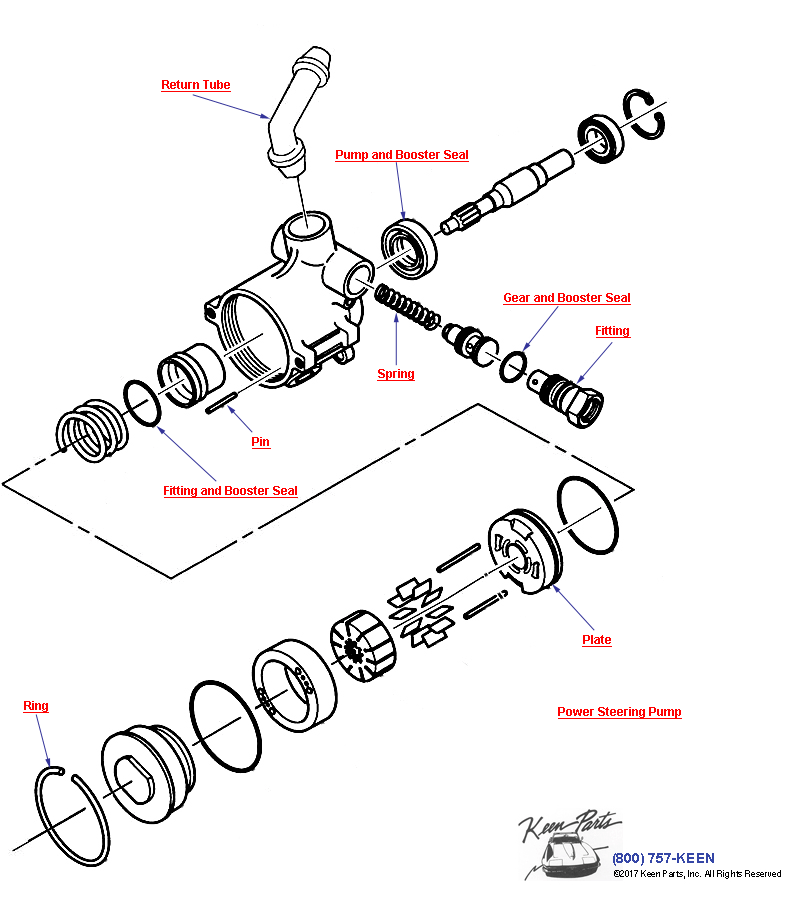 Return Tube

Pump and Booster Seal

Gear and Booster Seal

Fitting

Spring

Pin

Fitting and Booster Seal

Plate

Ring

Power Steering Pump

Keen Parts

(800) 757-KEEN

©2017 Keen Parts, Inc. All Rights Reserved