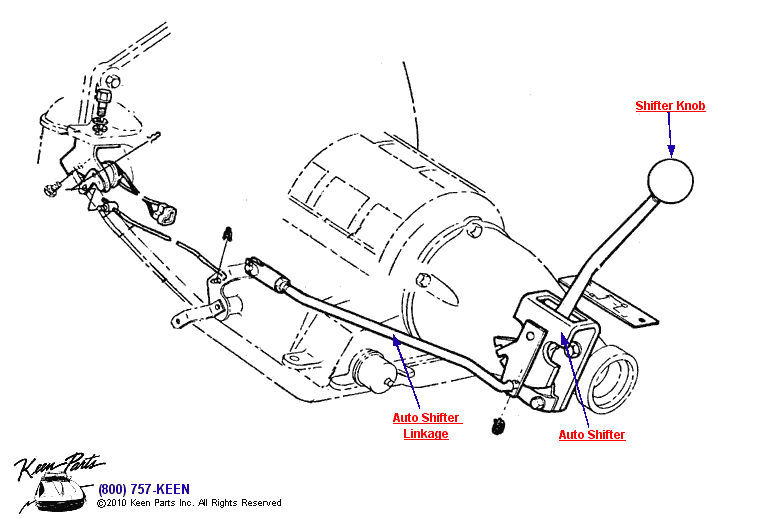 Shifter Knob

Auto Shifter Linkage

Auto Shifter

Keen Parts

(800) 757-KEEN
©2010 Keen Parts Inc. All Rights Reserved