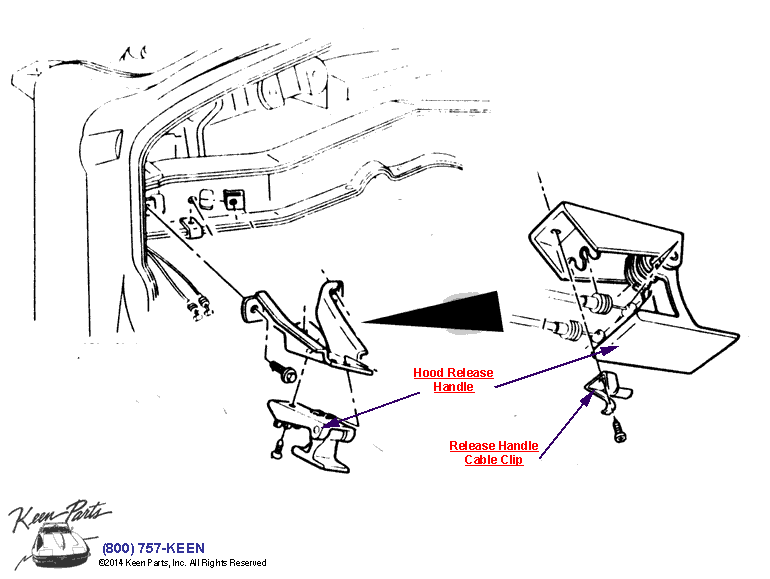 Hood Release Handle

Release Handle Cable Clip

Keen Parts

(800) 757-KEEN

©2014 Keen Parts, Inc. All Rights Reserved