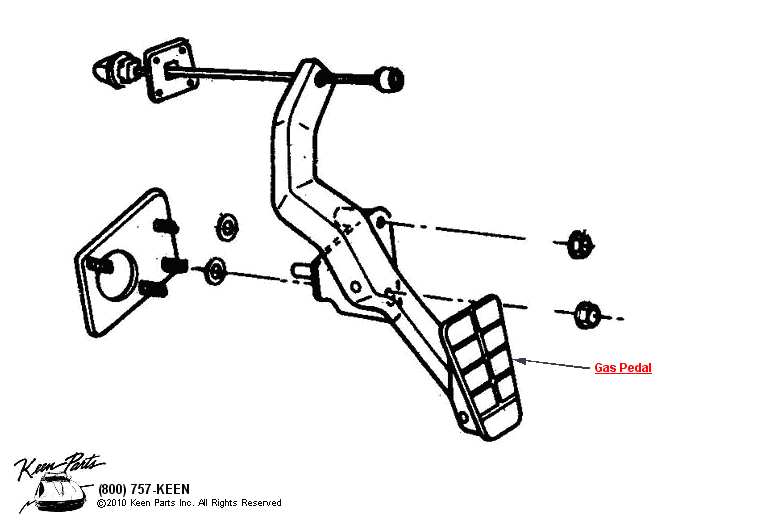 Gas Pedal

Keen Parts

(800) 757-KEEN
©2010 Keen Parts Inc. All Rights Reserved