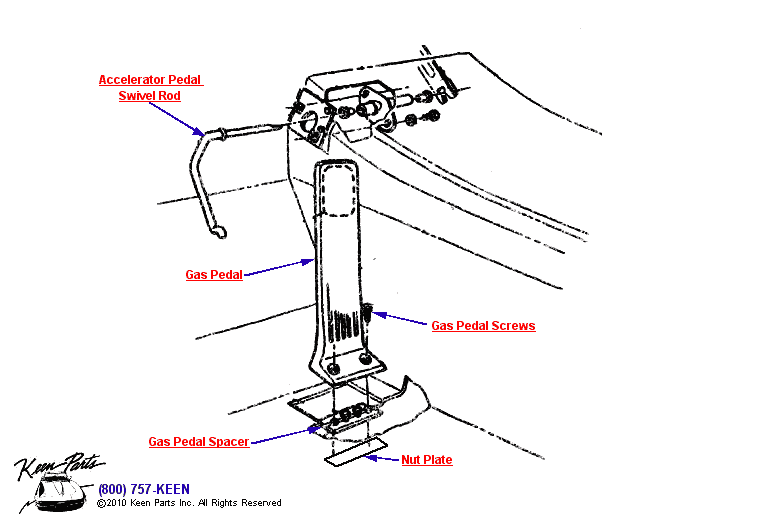 Accelerator Pedal Swivel Rod

Gas Pedal

Gas Pedal Screws

Gas Pedal Spacer

Nut Plate

Keen Parts

(800) 757-KEEN
©2010 Keen Parts Inc. All Rights Reserved