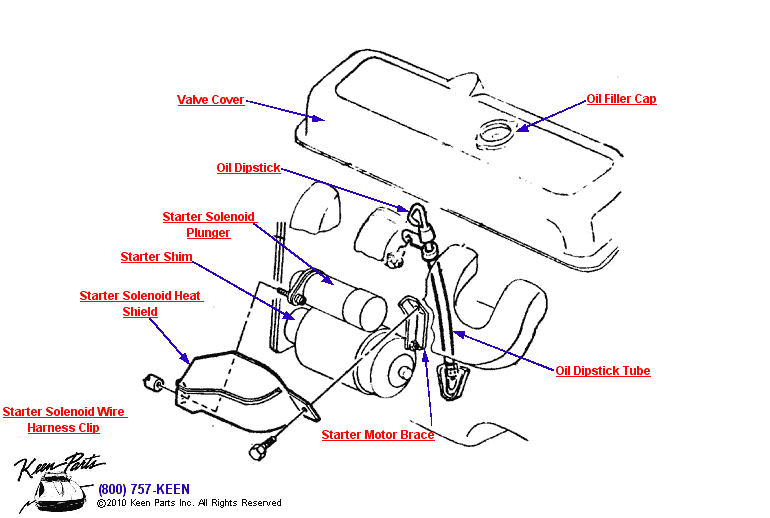 Valve Cover

Oil Filler Cap

Oil Dipstick

Starter Solenoid Plunger

Starter Shim

Starter Solenoid Heat Shield

Oil Dipstick Tube

Starter Solenoid Wire Harness Clip

Starter Motor Brace

Keen Parts

(800) 757-KEEN

©2010 Keen Parts Inc. All Rights Reserved