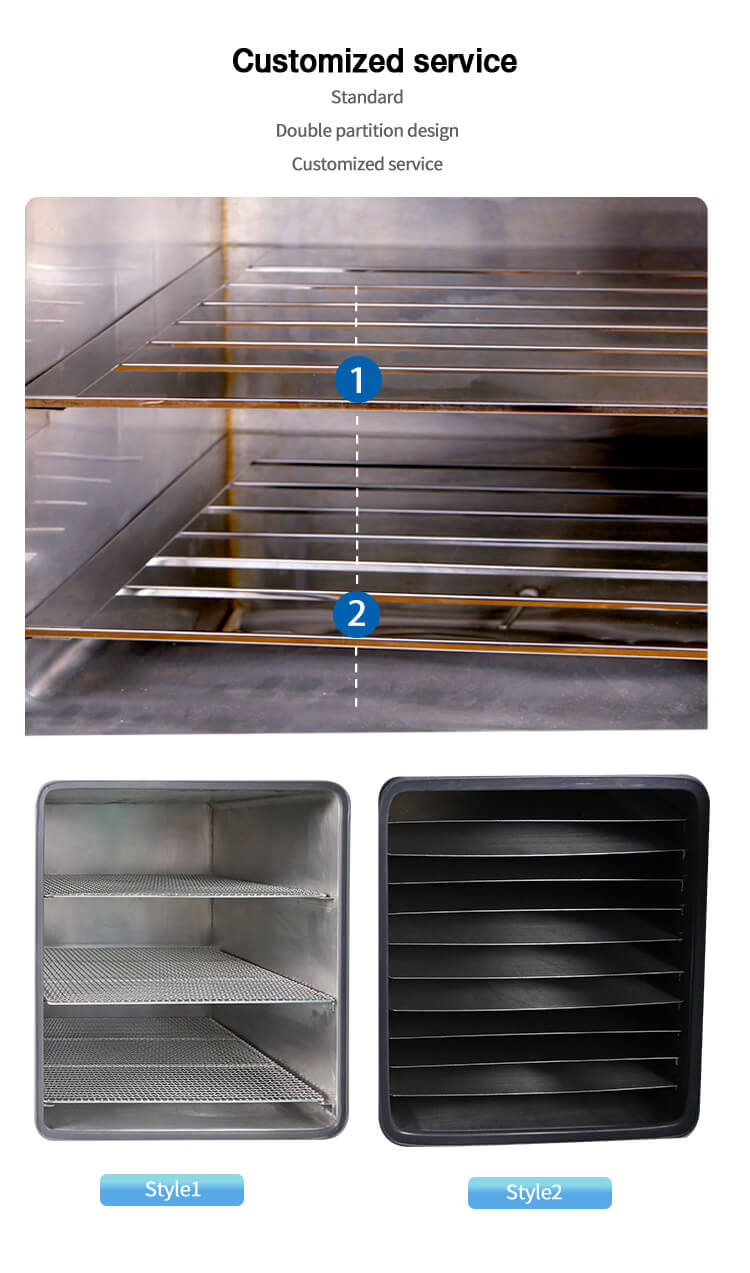 Customized service

Standard

Double partition design

Customized service

1

2

Style1

Style2