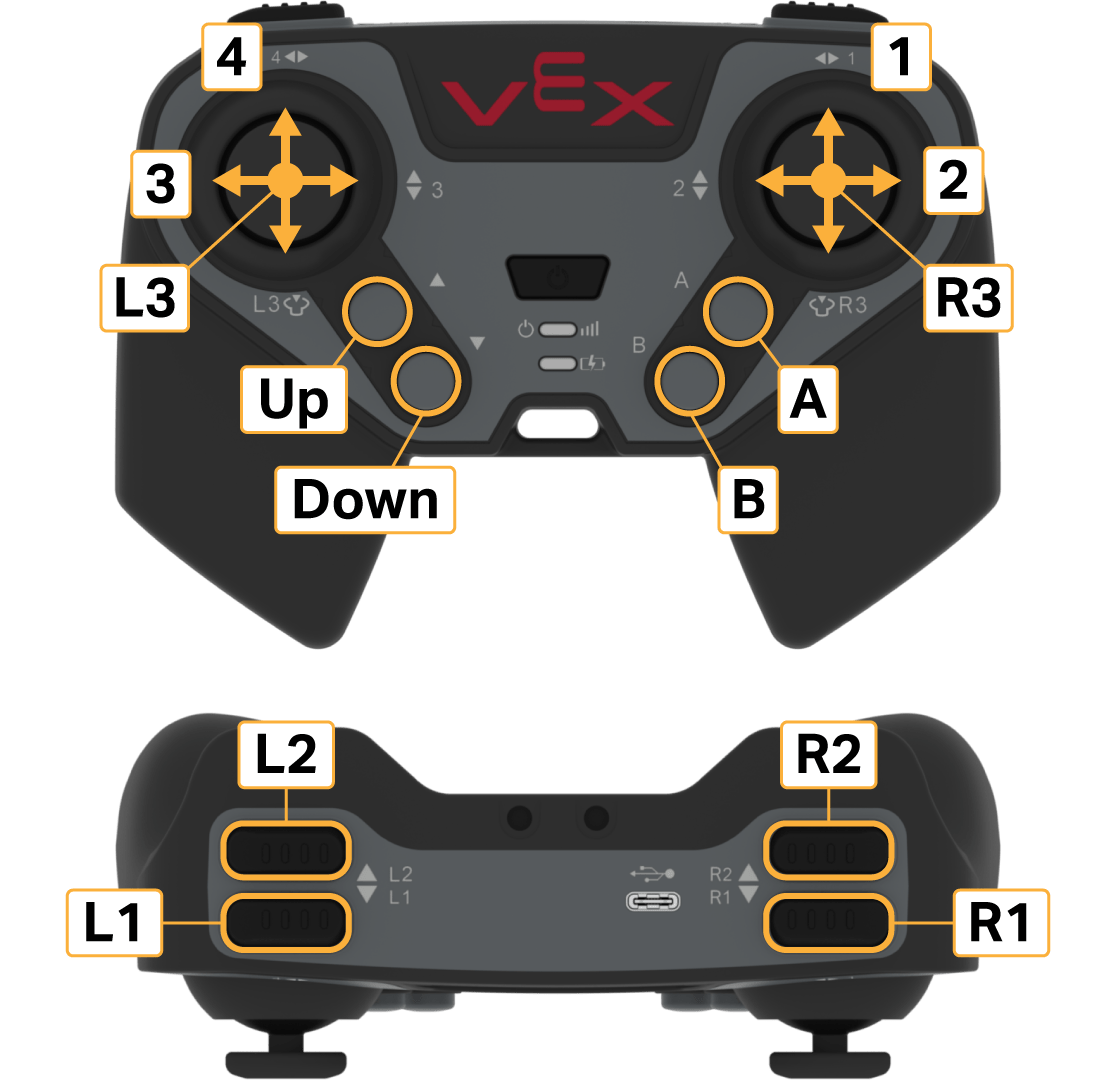 4
4
VEX
1
1
3
3
2
2
L3
L3
R3
R3
A
B
Up
Down
A
B

L2
R2
L2
L1
R2
R1
L1
R1