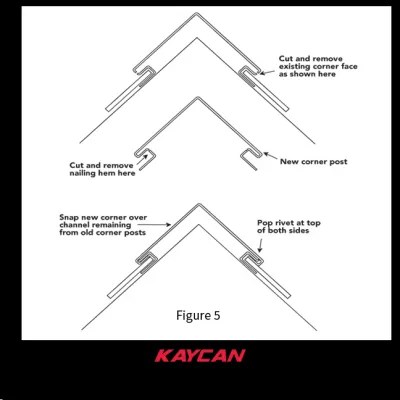 Cut and remove existing corner face as shown here

Cut and remove nailing hem here

New corner post

Snap new corner over channel remaining from old corner posts

Pop rivet at top of both sides

Figure 5

KAYCAN