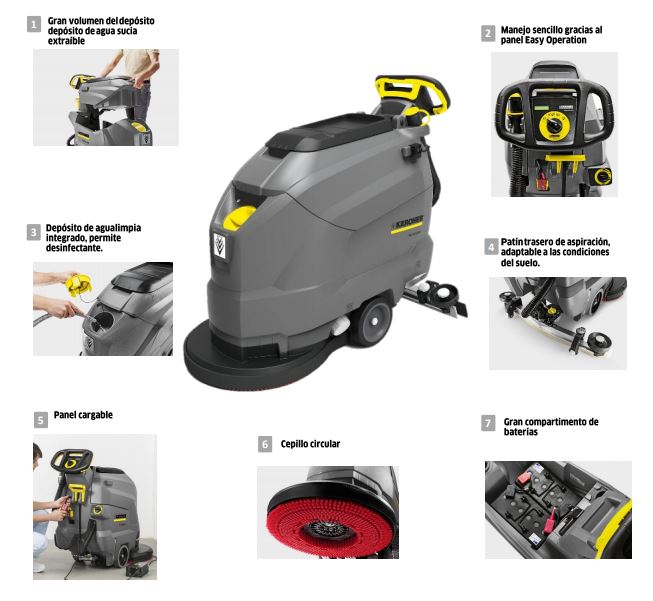 1 Gran volumen del depósito depósito de agua sucia extraíble

2 Manejo sencillo gracias al panel Easy Operation

3 Depósito de agualimpia integrado, permite desinfectante.

KÄRCHER

4 Patín trasero de aspiración, adaptable a las condiciones del suelo.

5 Panel cargable

6 Cepillo circular

7 Gran compartimento de baterías