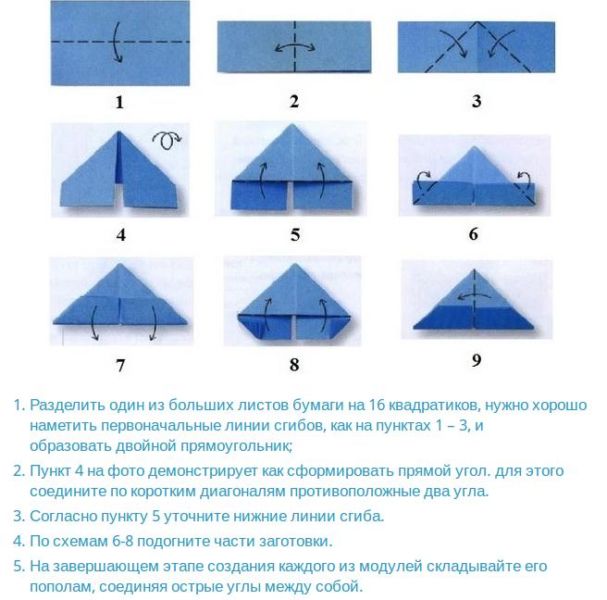 1

2

3

4

5

6

7

8

9

1. Разделить один из больших листов бумаги на 16 квадратиков, нужно хорошо наметить первоначальные линии сгибов, как на пунктах 1 – 3, и образовать двойной прямоугольник;

2. Пункт 4 на фото демонстрирует как сформировать прямой угол. для этого соедините по коротким диагоналям противоположные два угла.

3. Согласно пункту 5 уточните нижние линии сгиба.

4. По схемам 6-8 подогните части заготовки.

5. На завершающем этапе создания каждого из модулей складывайте его пополам, соединяя острые углы между собой.