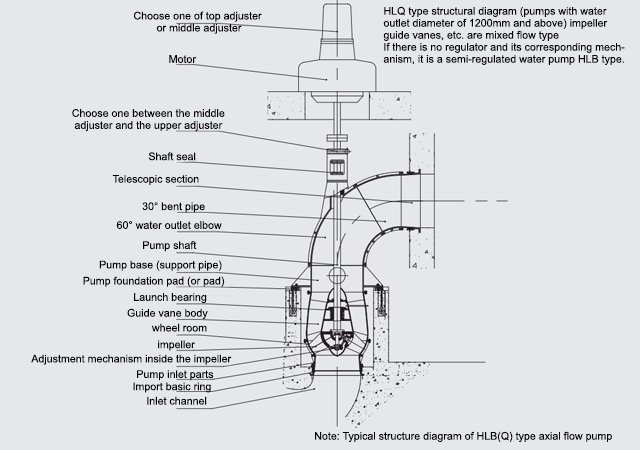 Choose one of top adjuster or middle adjuster

Motor

Choose one between the middle adjuster and the upper adjuster

Shaft seal

Telescopic section

30° bent pipe

60° water outlet elbow

Pump shaft

Pump base (support pipe)

Pump foundation pad (or pad)

Launch bearing

Guide vane body

wheel room

impeller

Adjustment mechanism inside the impeller

Pump inlet parts

Import basic ring

Inlet channel

HLQ type structural diagram (pumps with water outlet diameter of 1200mm and above) impeller guide vanes, etc. are mixed flow type
If there is no regulator and its corresponding mechanism, it is a semi-regulated water pump HLB type.

Note: Typical structure diagram of HLB(Q) type axial flow pump