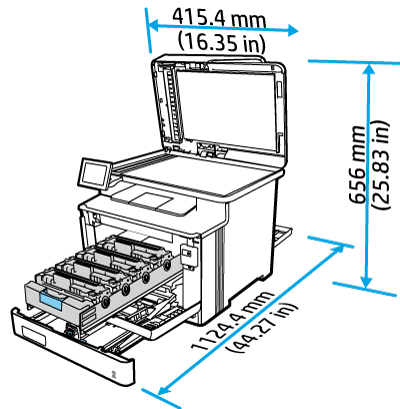 415.4 mm
(16.35 in)

656 mm
(25.83 in)

1124.4 mm
(44.27 in)

2