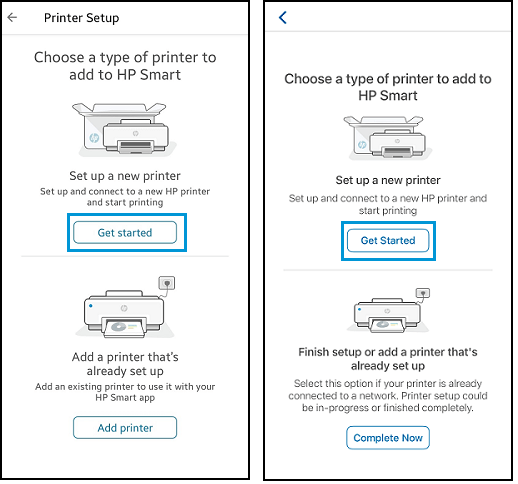 Printer Setup

Choose a type of printer to add to HP Smart

Set up a new printer

Set up and connect to a new HP printer and start printing

Get started

Add a printer that's already set up

Add an existing printer to use it with your HP Smart app

Add printer

Choose a type of printer to add to HP Smart

Set up a new printer

Set up and connect to a new HP printer and start printing

Get Started

Finish setup or add a printer that's already set up

Select this option if your printer is already connected to a network. Printer setup could be in-progress or finished completely.

Complete Now