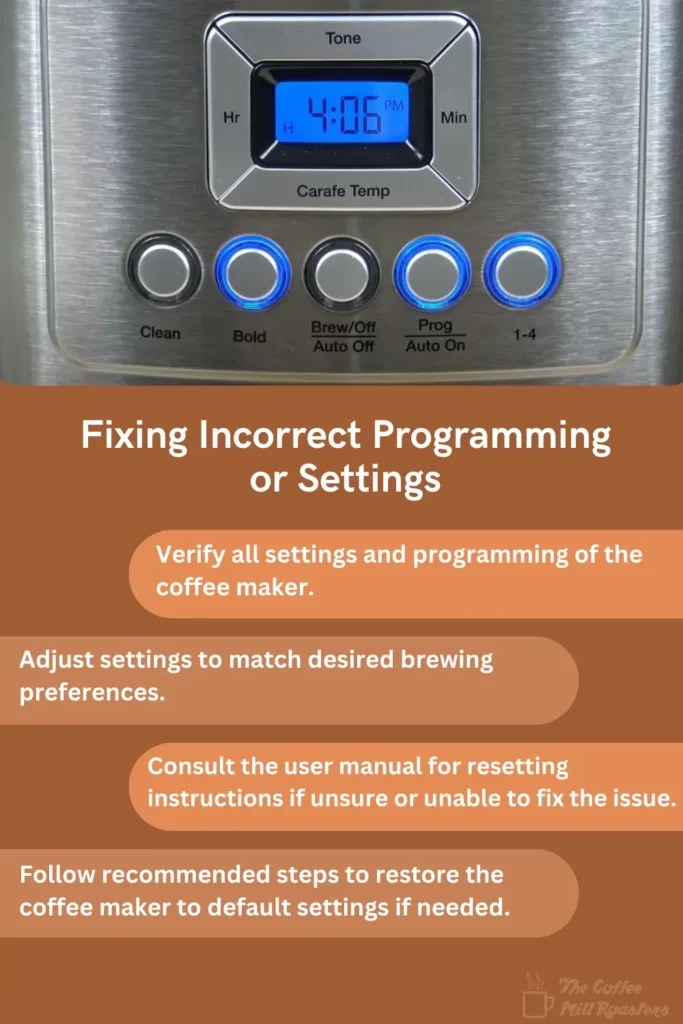 Tone

Hr

H 4:06 PM

Min

Carafe Temp

Clean

Bold

Brew/Off
Auto Off

Prog
Auto On

1-4

Fixing Incorrect Programming or Settings

Verify all settings and programming of the coffee maker.

Adjust settings to match desired brewing preferences.

Consult the user manual for resetting instructions if unsure or unable to fix the issue.

Follow recommended steps to restore the coffee maker to default settings if needed.

The Coffee Mill Roasters