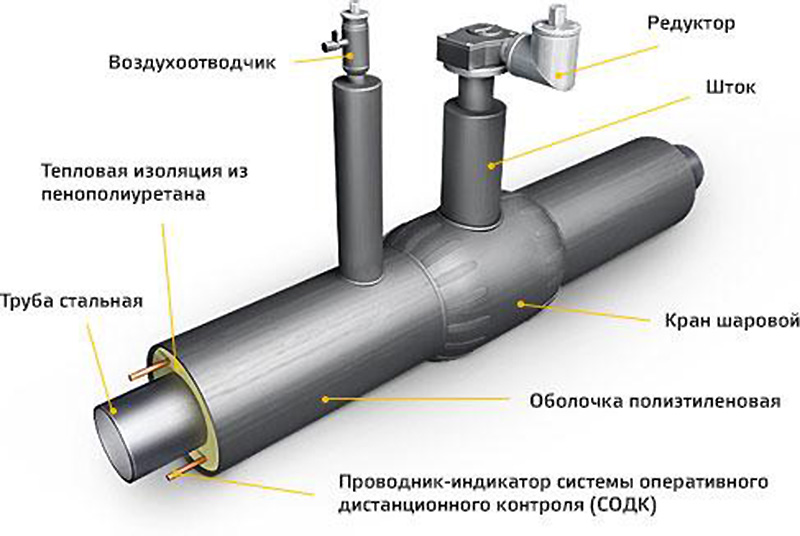 Воздухоотводчик

Редуктор

Шток

Тепловая изоляция из пенополиуретана

Труба стальная

Кран шаровой

Оболочка полиэтиленовая

Проводник-индикатор системы оперативного дистанционного контроля (СОДК)