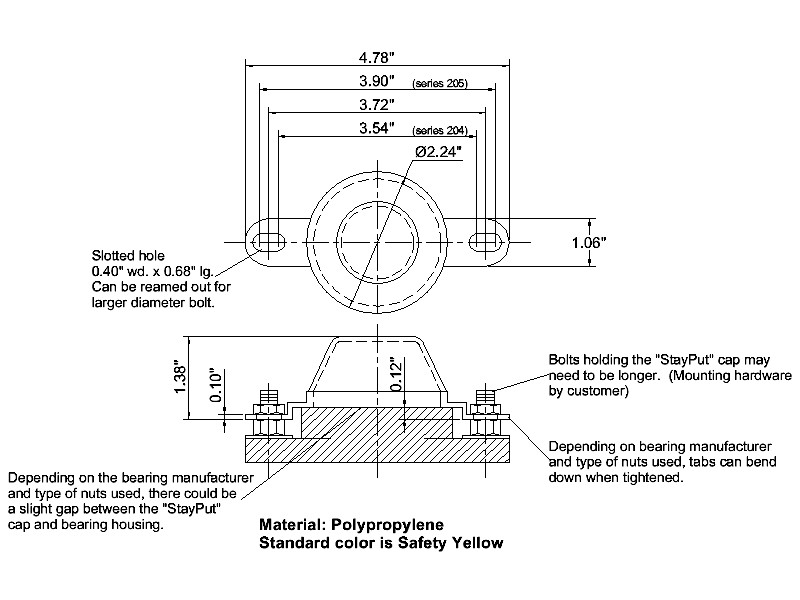 4.78"

3.90" (series 205)

3.72"

3.54" (series 204)

Ø2.24"

1.06"

Slotted hole 0.40" wd. x 0.68" lg. Can be reamed out for larger diameter bolt.

1.38"

0.10"

0.12"

Bolts holding the "StayPut" cap may need to be longer. (Mounting hardware by customer)

Depending on bearing manufacturer and type of nuts used, tabs can bend down when tightened.

Depending on the bearing manufacturer and type of nuts used, there could be a slight gap between the "StayPut" cap and bearing housing.

Material: Polypropylene
Standard color is Safety Yellow