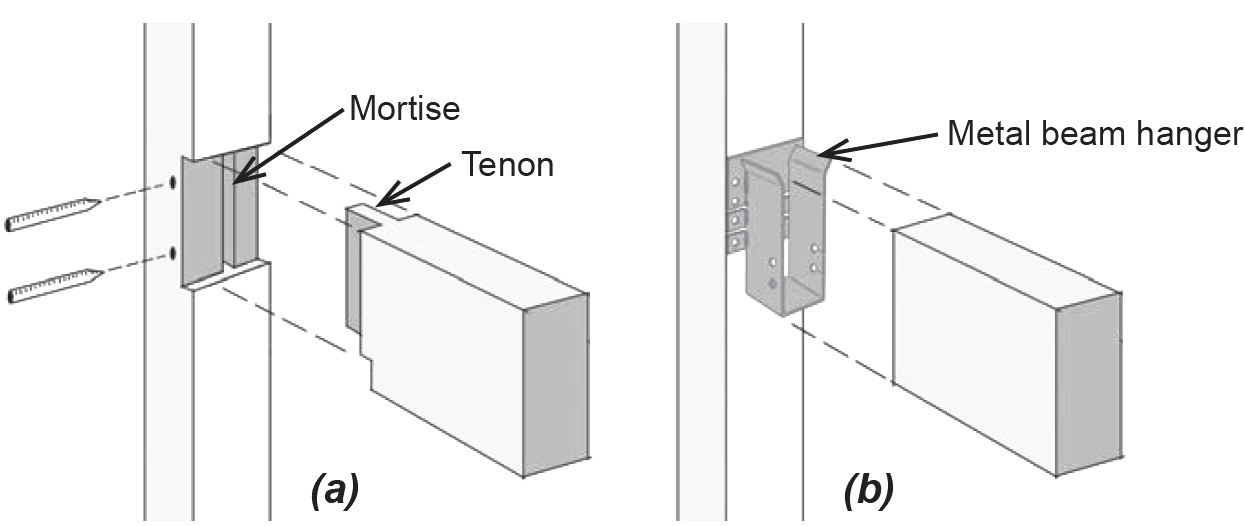 Mortise

Tenon

(a)

Metal beam hanger

(b)