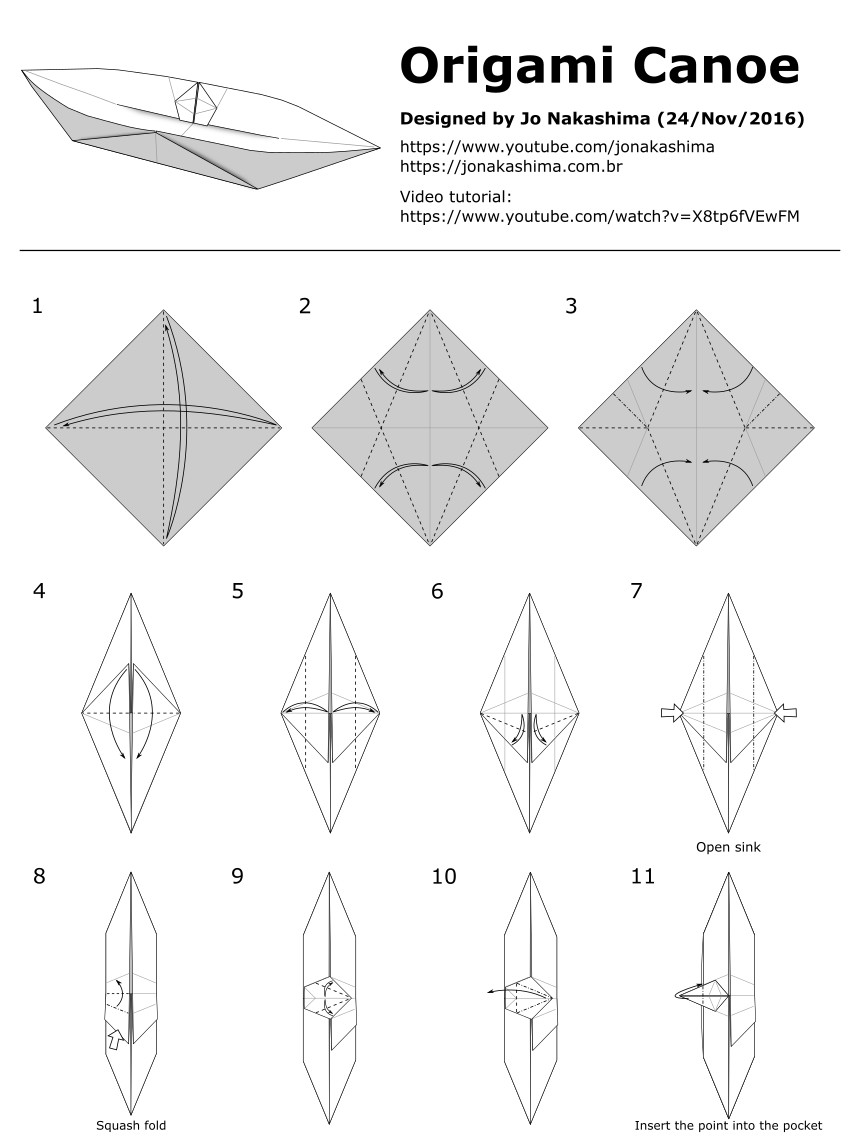 Origami Canoe

Designed by Jo Nakashima (24/Nov/2016)

https://www.youtube.com/jonakashima
https://jonakashima.com.br

Video tutorial:
https://www.youtube.com/watch?v=X8tp6fVEwFM

1

2

3

4

5

6

7

Open sink

8

Squash fold

9

10

11

Insert the point into the pocket