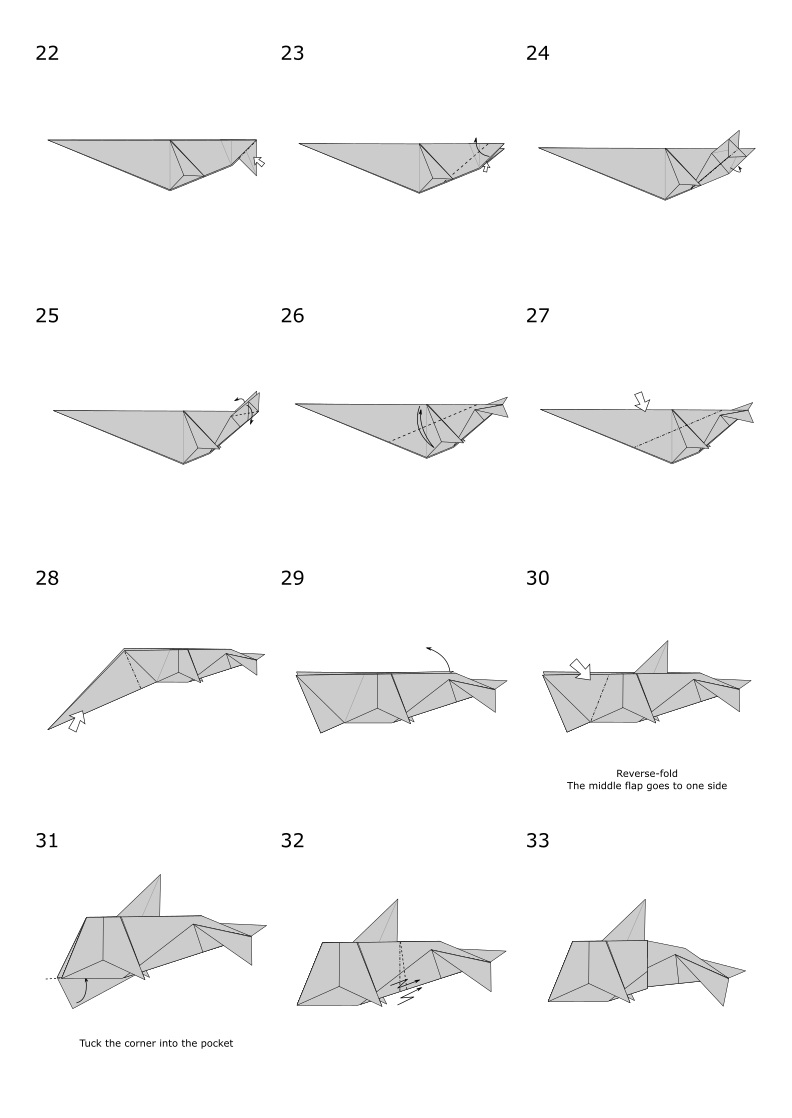 22

23

24

25

26

27

28

29

30

Reverse-fold
The middle flap goes to one side

31

Tuck the corner into the pocket

32

33