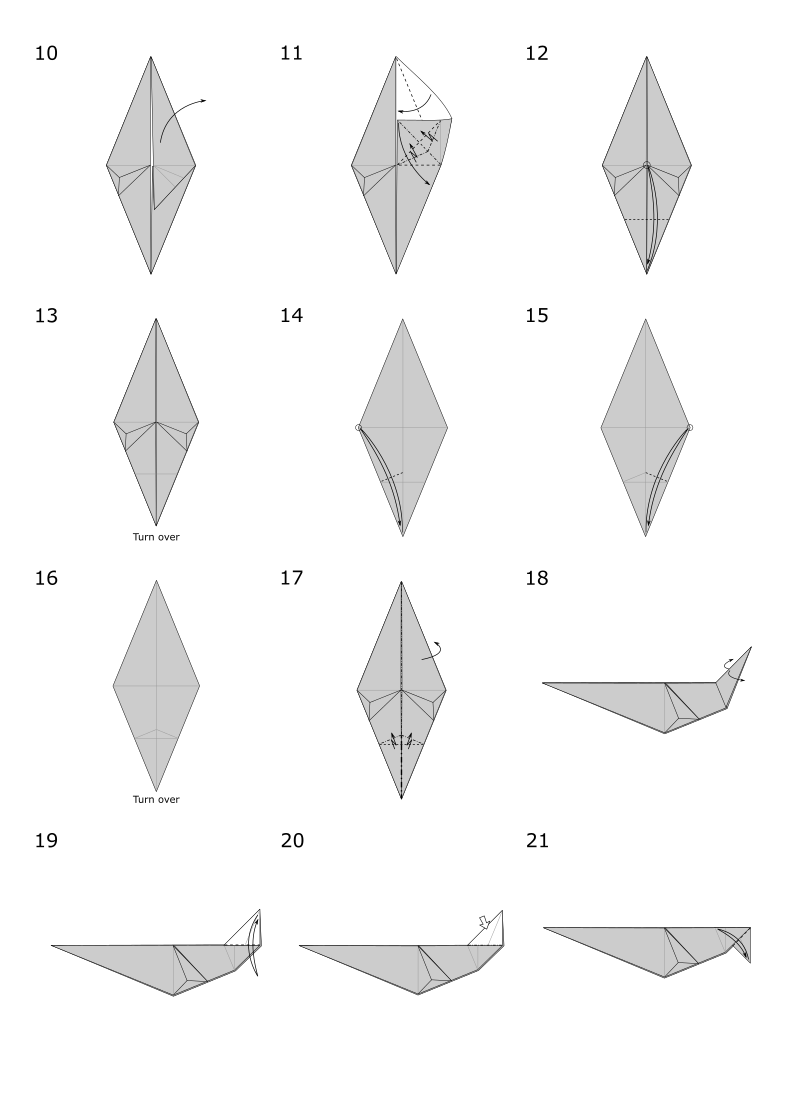 10

11

12

13

Turn over

14

15

16

Turn over

17

18

19

20

21