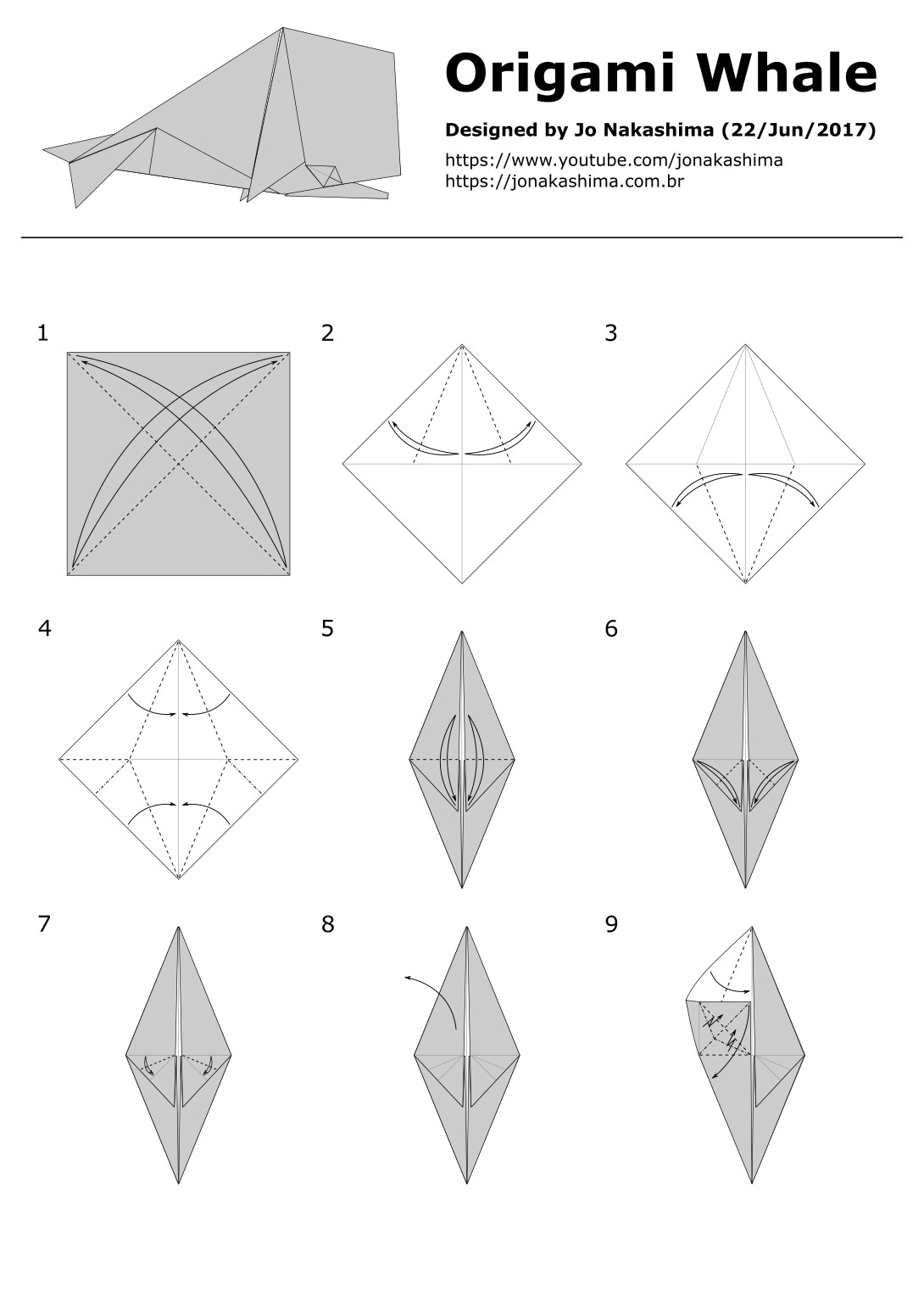 Origami Whale

Designed by Jo Nakashima (22/Jun/2017)

https://www.youtube.com/jonakashima
https://jonakashima.com.br

1

2

3

4

5

6

7

8

9