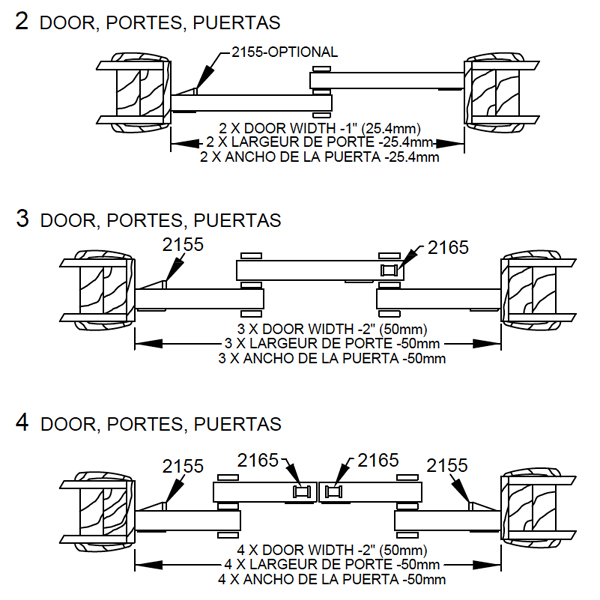 2 DOOR, PORTES, PUERTAS

2155-OPTIONAL

2 X DOOR WIDTH -1" (25.4mm)
2 X LARGEUR DE PORTE -25.4mm
2 X ANCHO DE LA PUERTA -25.4mm

3 DOOR, PORTES, PUERTAS

2155

2165

3 X DOOR WIDTH -2" (50mm)
3 X LARGEUR DE PORTE -50mm
3 X ANCHO DE LA PUERTA -50mm

4 DOOR, PORTES, PUERTAS

2155

2165

2165

2155

4 X DOOR WIDTH -2" (50mm)
4 X LARGEUR DE PORTE -50mm
4 X ANCHO DE LA PUERTA -50mm