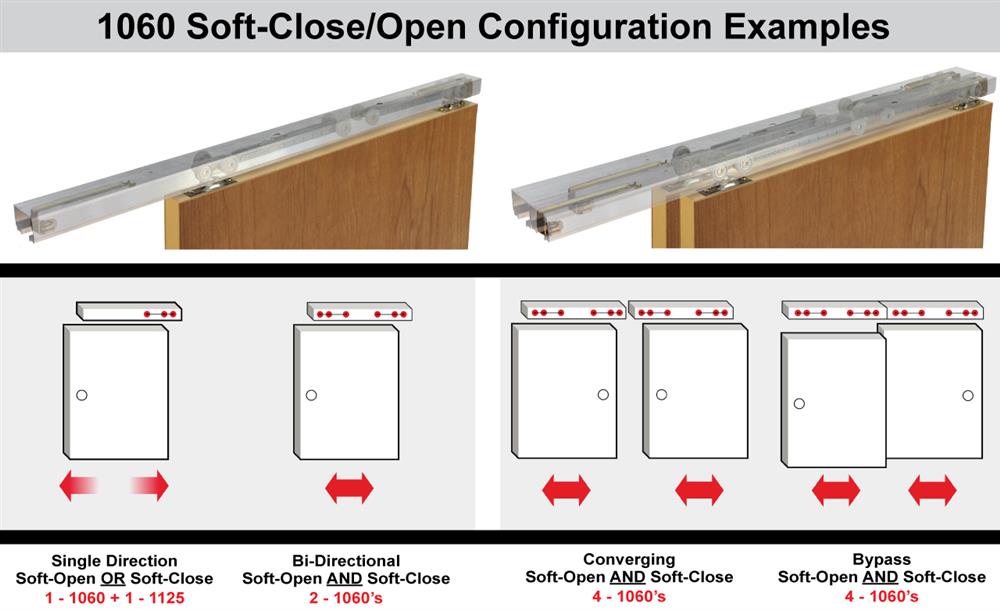 1060 Soft-Close/Open Configuration Examples

Single Direction
Soft-Open OR Soft-Close
1 - 1060 + 1 - 1125

Bi-Directional
Soft-Open AND Soft-Close
2 - 1060's

Converging
Soft-Open AND Soft-Close
4 - 1060's

Bypass
Soft-Open AND Soft-Close
4 - 1060's