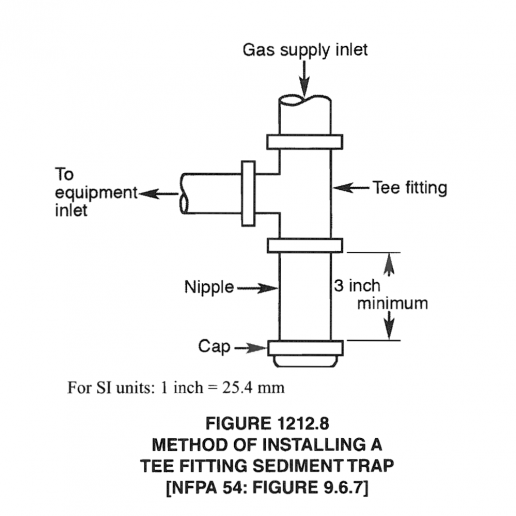 Gas supply inlet

To equipment inlet

Tee fitting

Nipple

3 inch minimum

Cap

For SI units: 1 inch = 25.4 mm

FIGURE 1212.8
METHOD OF INSTALLING A
TEE FITTING SEDIMENT TRAP
[NFPA 54: FIGURE 9.6.7]